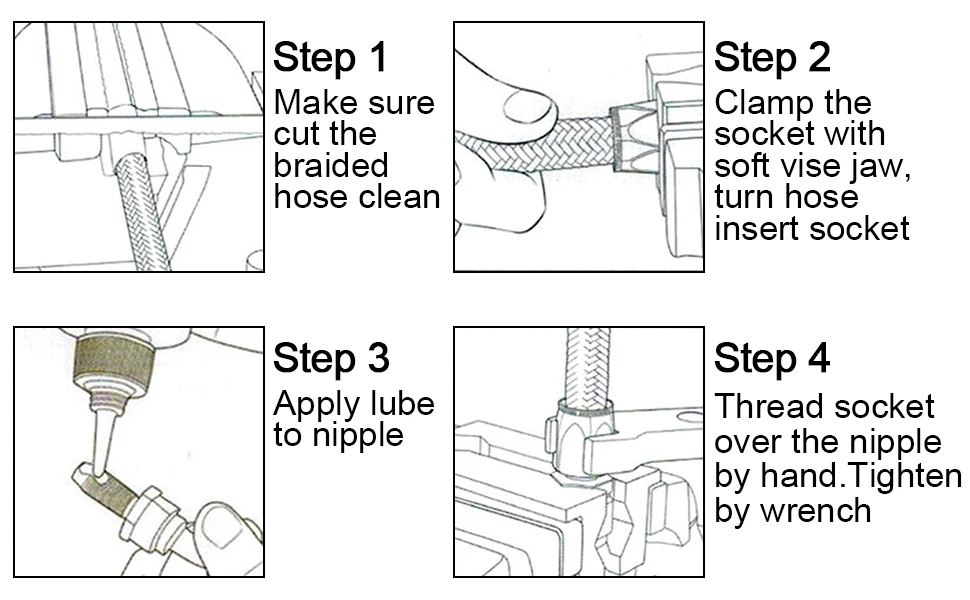 Step 1
Make sure cut the braided hose clean

Step 2
Clamp the socket with soft vise jaw, turn hose insert socket

Step 3
Apply lube to nipple

Step 4
Thread socket over the nipple by hand.Tighten by wrench