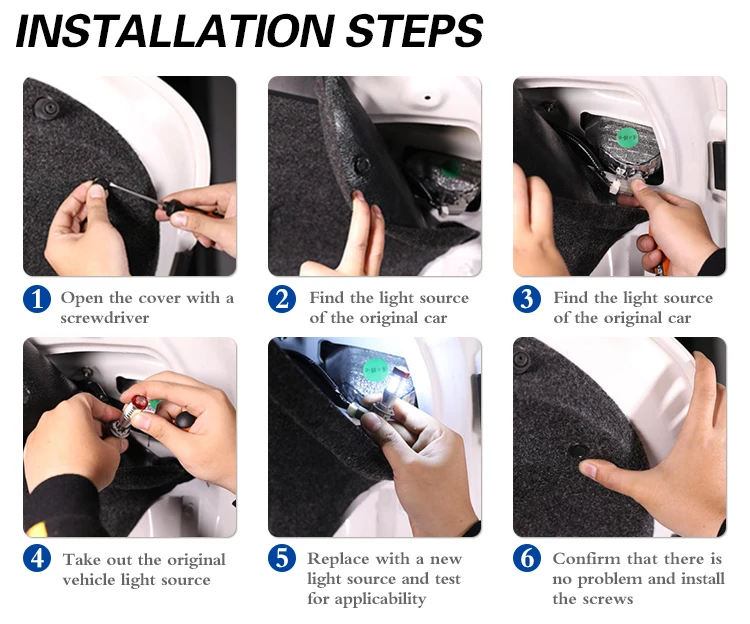 INSTALLATION STEPS

1 Open the cover with a screwdriver

2 Find the light source of the original car

3 Find the light source of the original car

4 Take out the original vehicle light source

5 Replace with a new light source and test for applicability

6 Confirm that there is no problem and install the screws