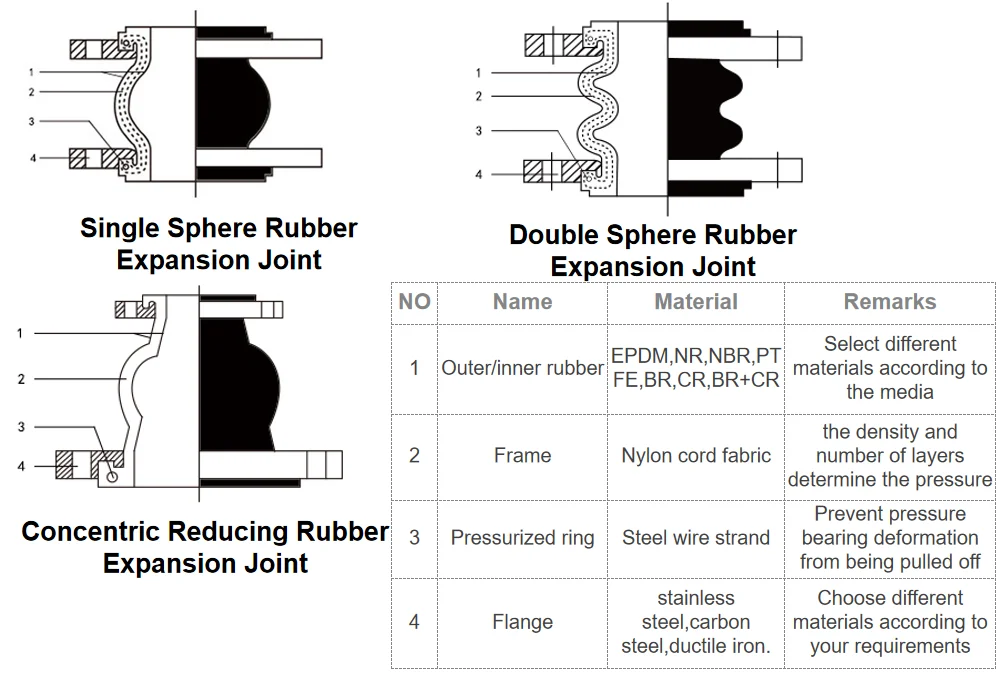 1
2
3
4

Single Sphere Rubber Expansion Joint

1
2
3
4

Double Sphere Rubber Expansion Joint

1
2
3
4

Concentric Reducing Rubber Expansion Joint

| NO | Name | Material | Remarks |
|---|---|---|---|
| 1 | Outer/inner rubber | EPDM,NR,NBR,PTFE,BR,CR,BR+CR | Select different materials according to the media |
| 2 | Frame | Nylon cord fabric | the density and number of layers determine the pressure |
| 3 | Pressurized ring | Steel wire strand | Prevent pressure bearing deformation from being pulled off |
| 4 | Flange | stainless steel,carbon steel,ductile iron. | Choose different materials according to your requirements |