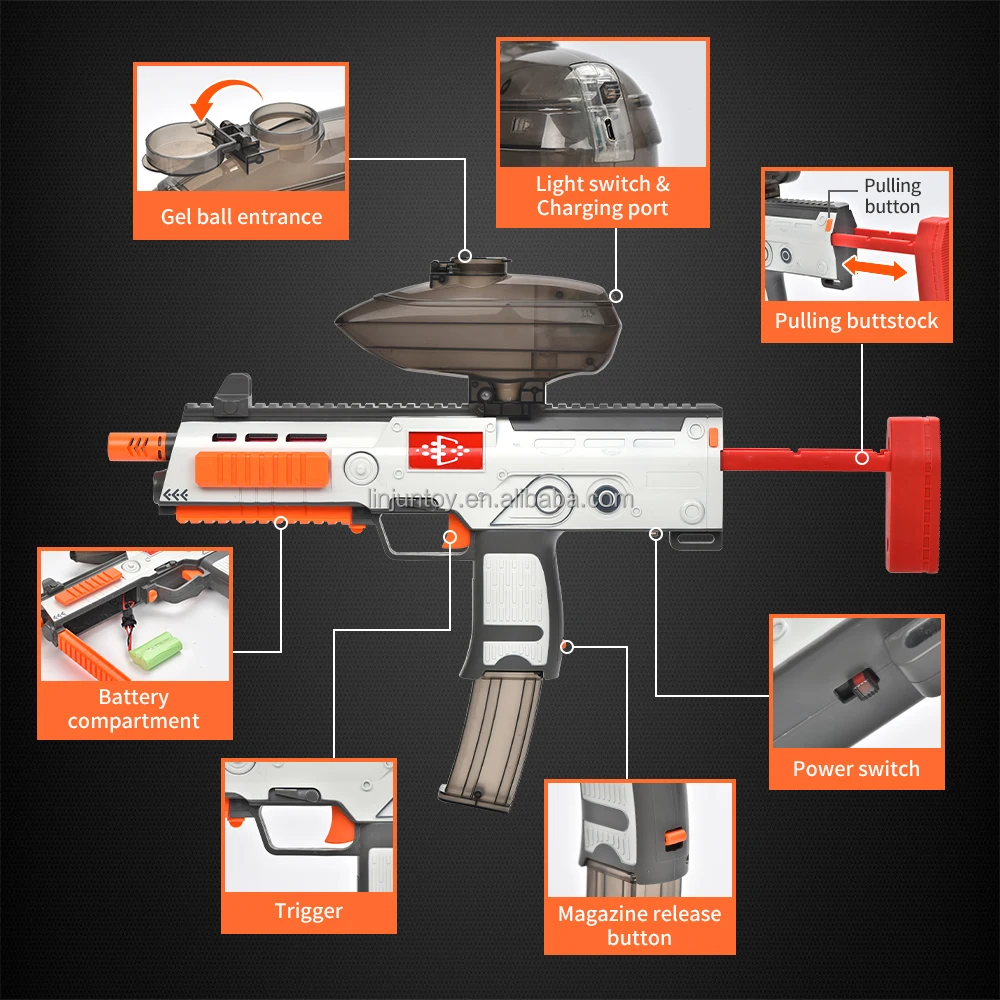 Gel ball entrance

Light switch & Charging port

Pulling button

Pulling buttstock

linjuntoy.en.alibaba.com

Battery compartment

Power switch

Trigger

Magazine release button