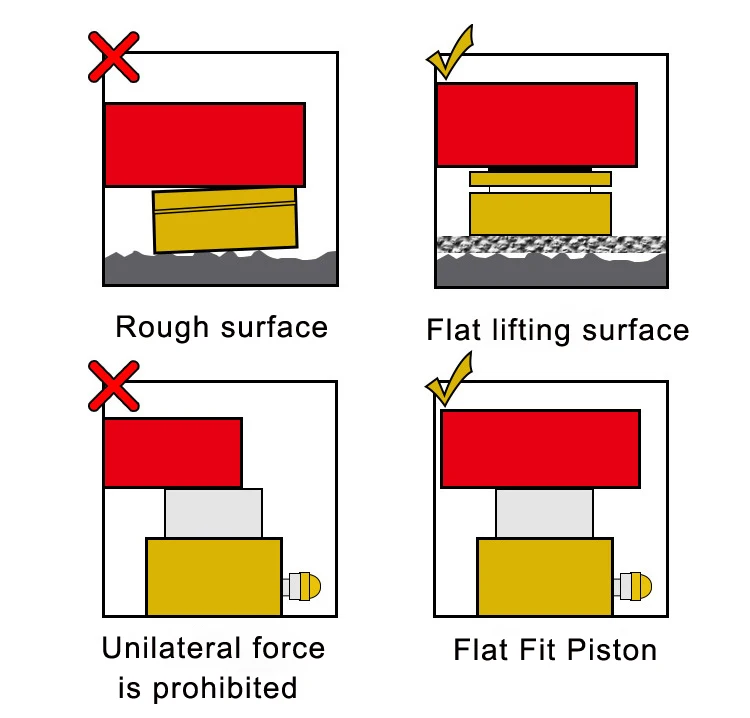 Rough surface

Flat lifting surface

Unilateral force is prohibited

Flat Fit Piston