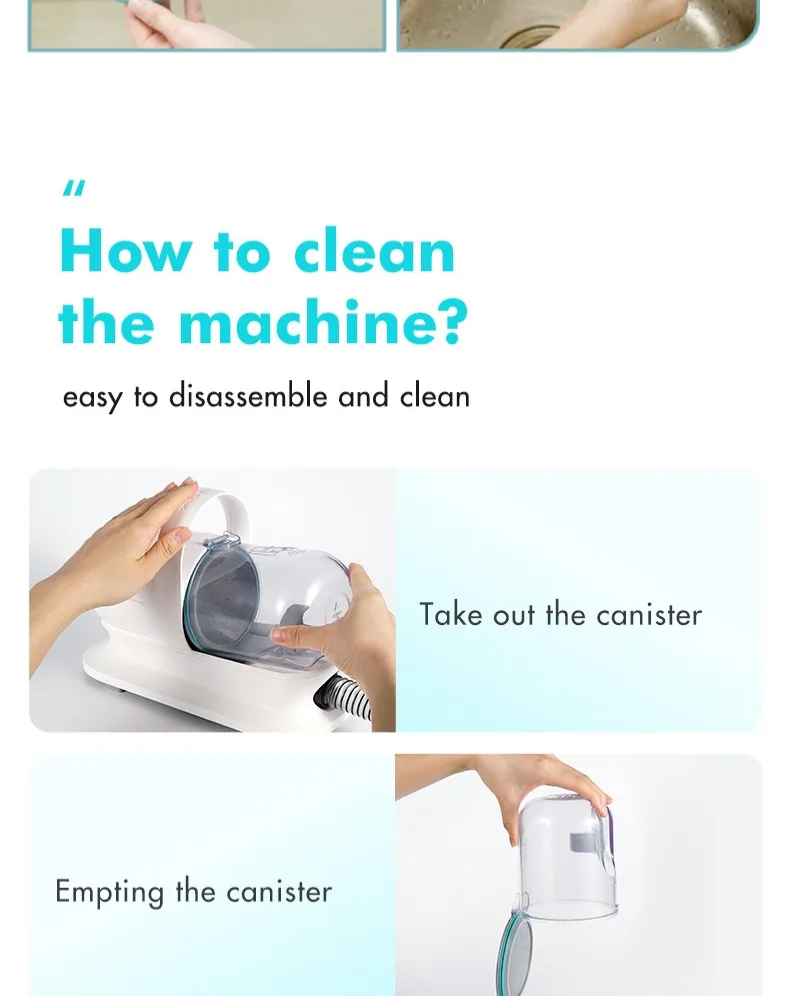 "

How to clean the machine?

easy to disassemble and clean

Take out the canister

Empting the canister