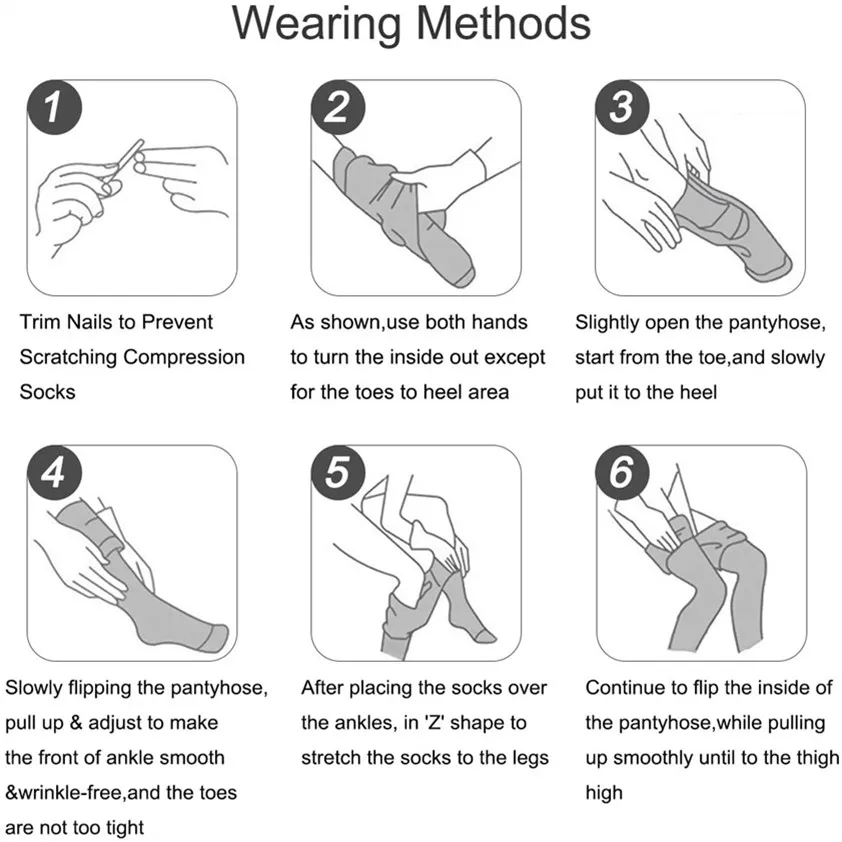 Wearing Methods

1

Trim Nails to Prevent Scratching Compression Socks

2

As shown,use both hands to turn the inside out except for the toes to heel area

3

Slightly open the pantyhose, start from the toe,and slowly put it to the heel

4

Slowly flipping the pantyhose, pull up & adjust to make the front of ankle smooth &wrinkle-free,and the toes are not too tight

5

After placing the socks over the ankles, in 'Z' shape to stretch the socks to the legs

6

Continue to flip the inside of the pantyhose,while pulling up smoothly until to the thigh high