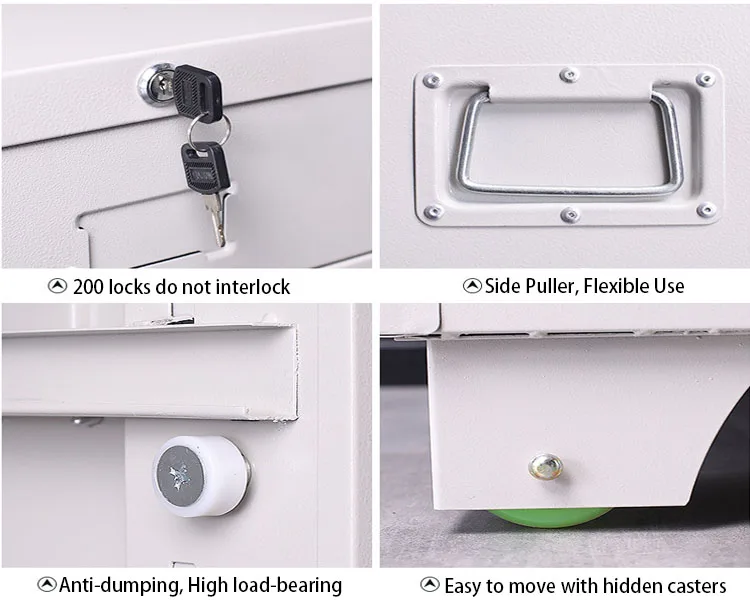 200 locks do not interlock

Side Puller, Flexible Use

Anti-dumping, High load-bearing

Easy to move with hidden casters