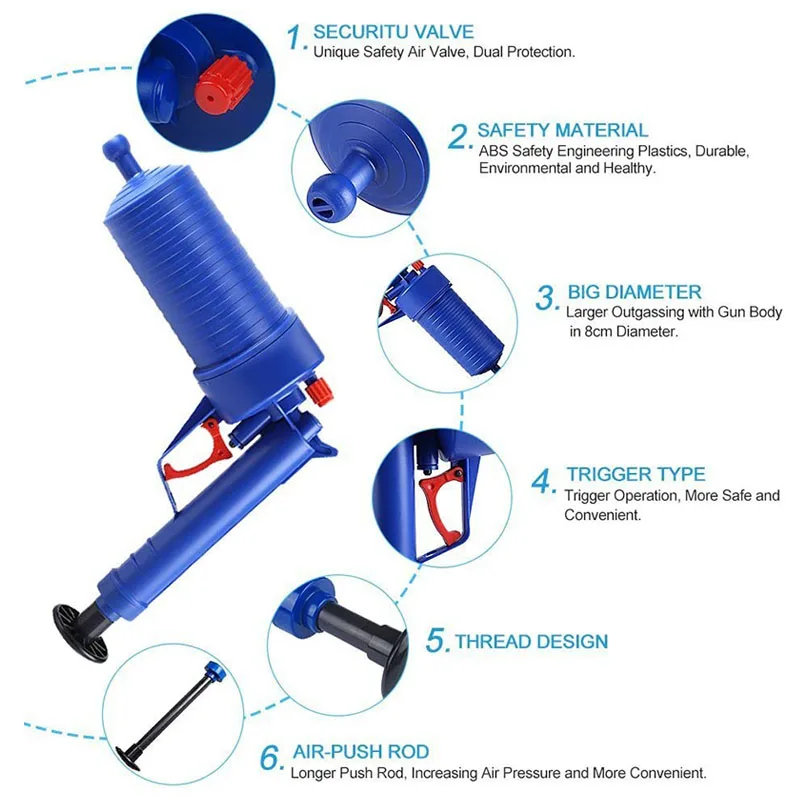 1. SECURITU VALVE
Unique Safety Air Valve, Dual Protection.

2. SAFETY MATERIAL
ABS Safety Engineering Plastics, Durable, Environmental and Healthy.

3. BIG DIAMETER
Larger Outgassing with Gun Body in 8cm Diameter.

4. TRIGGER TYPE
Trigger Operation, More Safe and Convenient.

5. THREAD DESIGN

6. AIR-PUSH ROD
Longer Push Rod, Increasing Air Pressure and More Convenient.