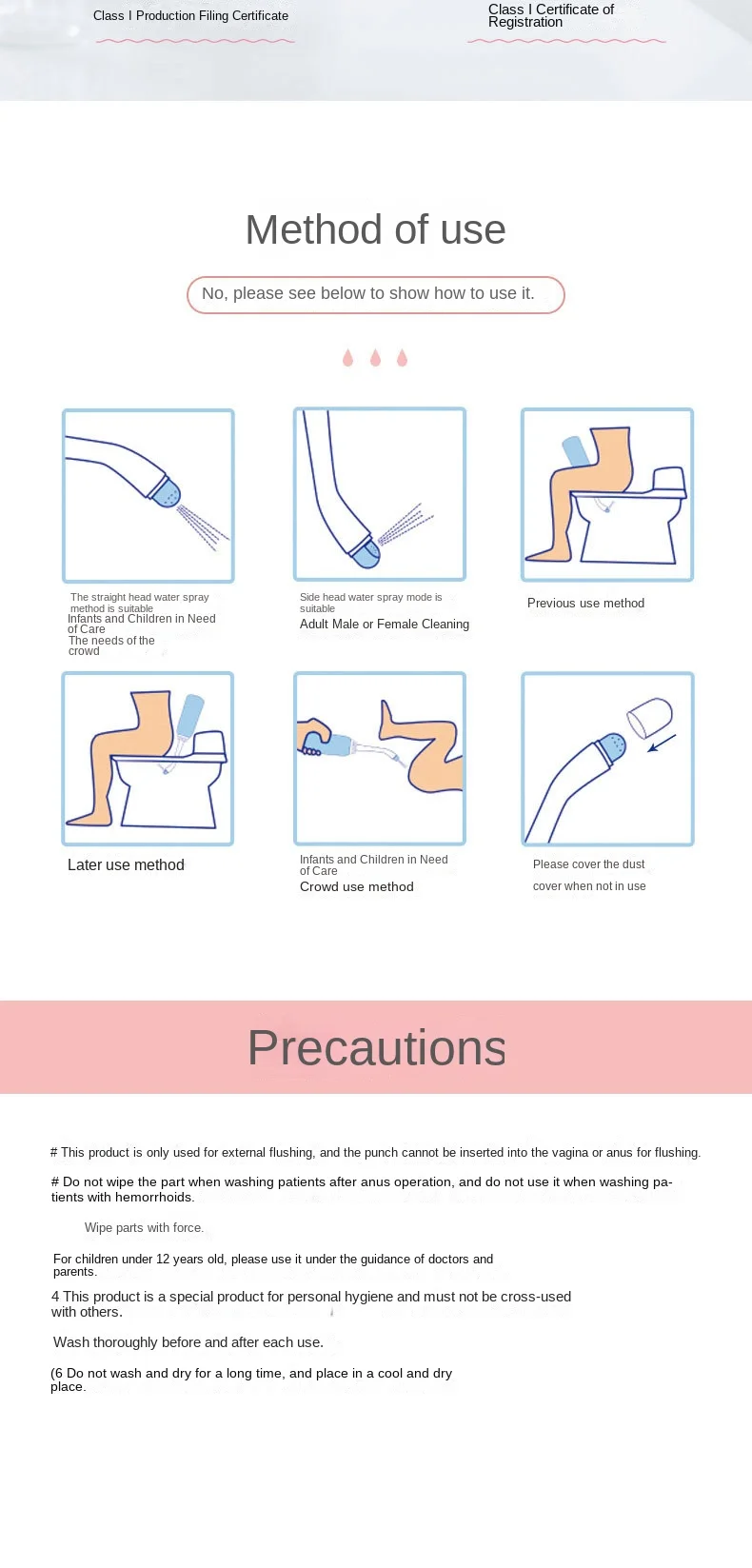 Class I Production Filing Certificate

Class I Certificate of Registration

Method of use

No, please see below to show how to use it.

The straight head water spray method is suitable
Infants and Children in Need of Care
The needs of the crowd

Side head water spray mode is suitable
Adult Male or Female Cleaning

Previous use method

Later use method

Infants and Children in Need of Care
Crowd use method

Please cover the dust cover when not in use

Precautions

# This product is only used for external flushing, and the punch cannot be inserted into the vagina or anus for flushing.

# Do not wipe the part when washing patients after anus operation, and do not use it when washing patients with hemorrhoids.

Wipe parts with force.

For children under 12 years old, please use it under the guidance of doctors and parents.

4 This product is a special product for personal hygiene and must not be cross-used with others.

Wash thoroughly before and after each use.

(6 Do not wash and dry for a long time, and place in a cool and dry place.