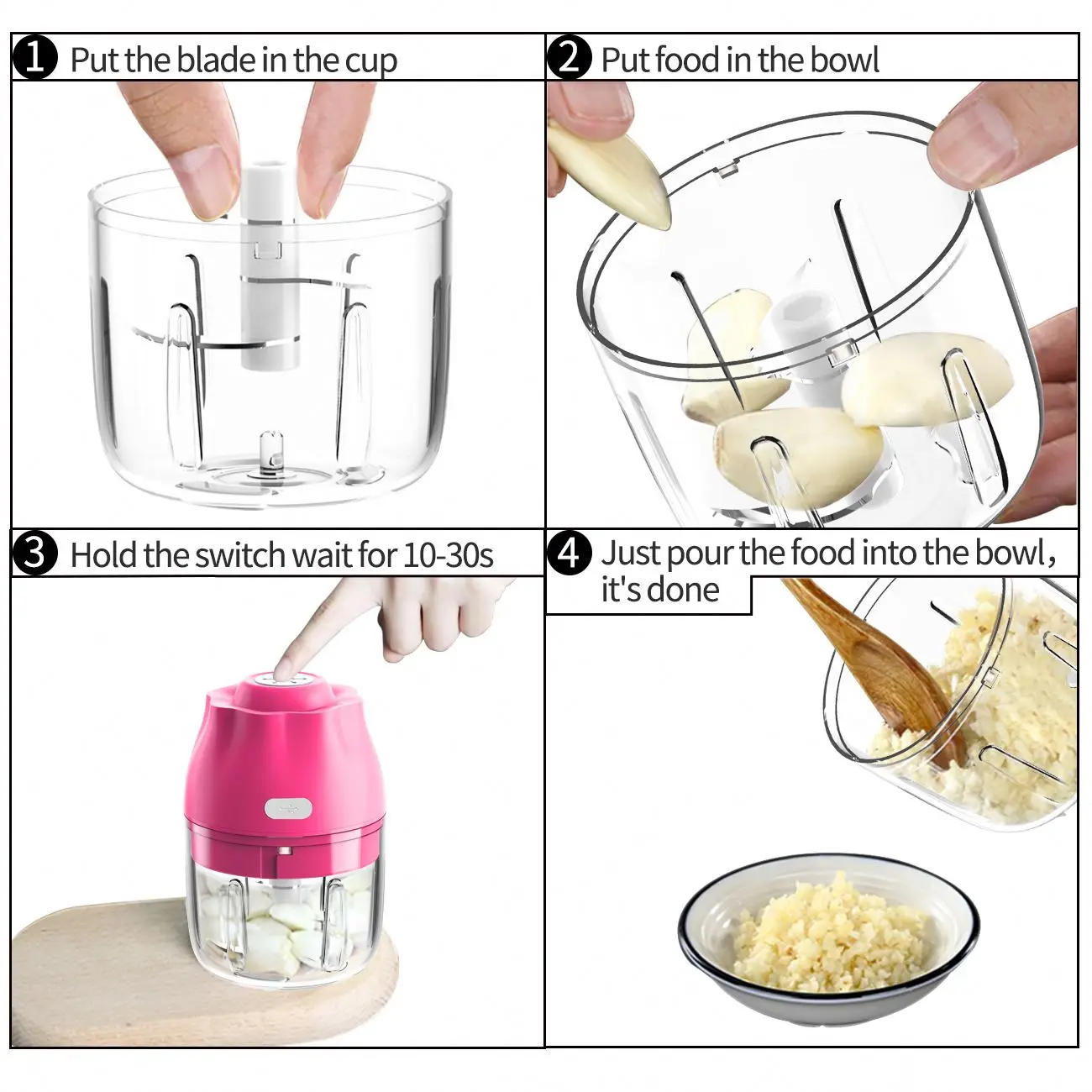 1 Put the blade in the cup

2 Put food in the bowl

3 Hold the switch wait for 10-30s

4 Just pour the food into the bowl, it's done