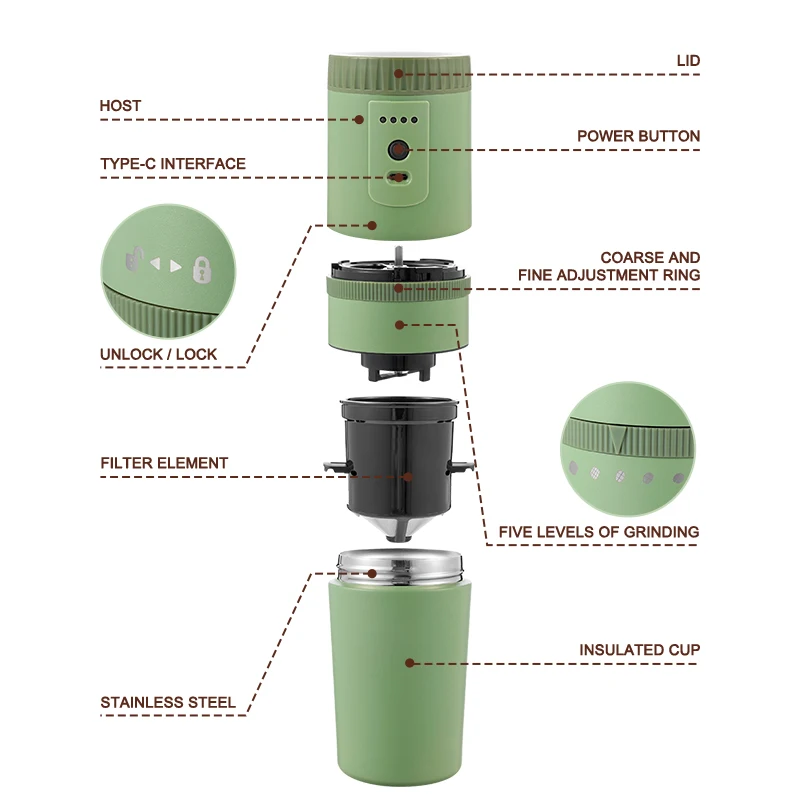 LID

HOST

POWER BUTTON

TYPE-C INTERFACE

COARSE AND FINE ADJUSTMENT RING

UNLOCK / LOCK

FILTER ELEMENT

FIVE LEVELS OF GRINDING

INSULATED CUP

STAINLESS STEEL