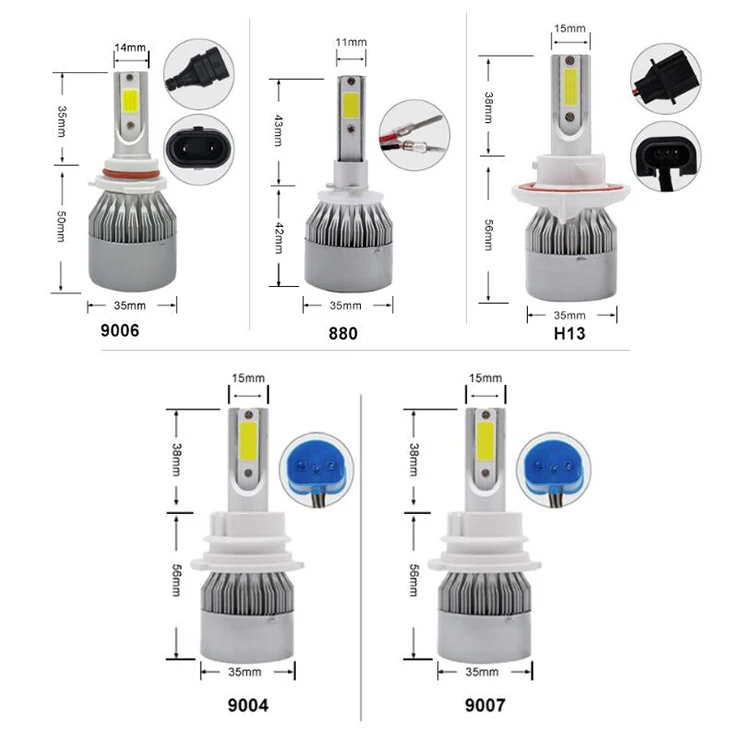 14mm
35mm
50mm
35mm
9006

11mm
43mm
42mm
35mm
880

15mm
38mm
56mm
35mm
H13

15mm
38mm
56mm
35mm
9004

15mm
38mm
56mm
35mm
9007