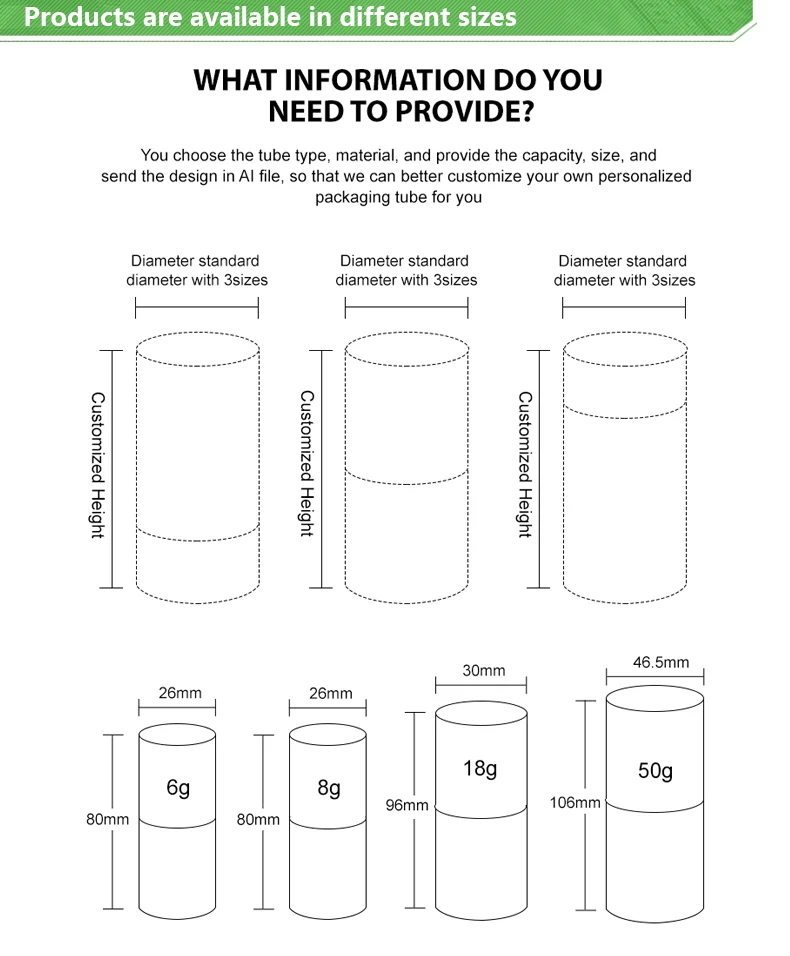 Products are available in different sizes

WHAT INFORMATION DO YOU NEED TO PROVIDE?

You choose the tube type, material, and provide the capacity, size, and send the design in AI file, so that we can better customize your own personalized packaging tube for you

Diameter standard diameter with 3sizes

Customized Height

Diameter standard diameter with 3sizes

Customized Height

Diameter standard diameter with 3sizes

Customized Height

26mm
80mm
6g

26mm
80mm
8g

30mm
96mm
18g

46.5mm
106mm
50g