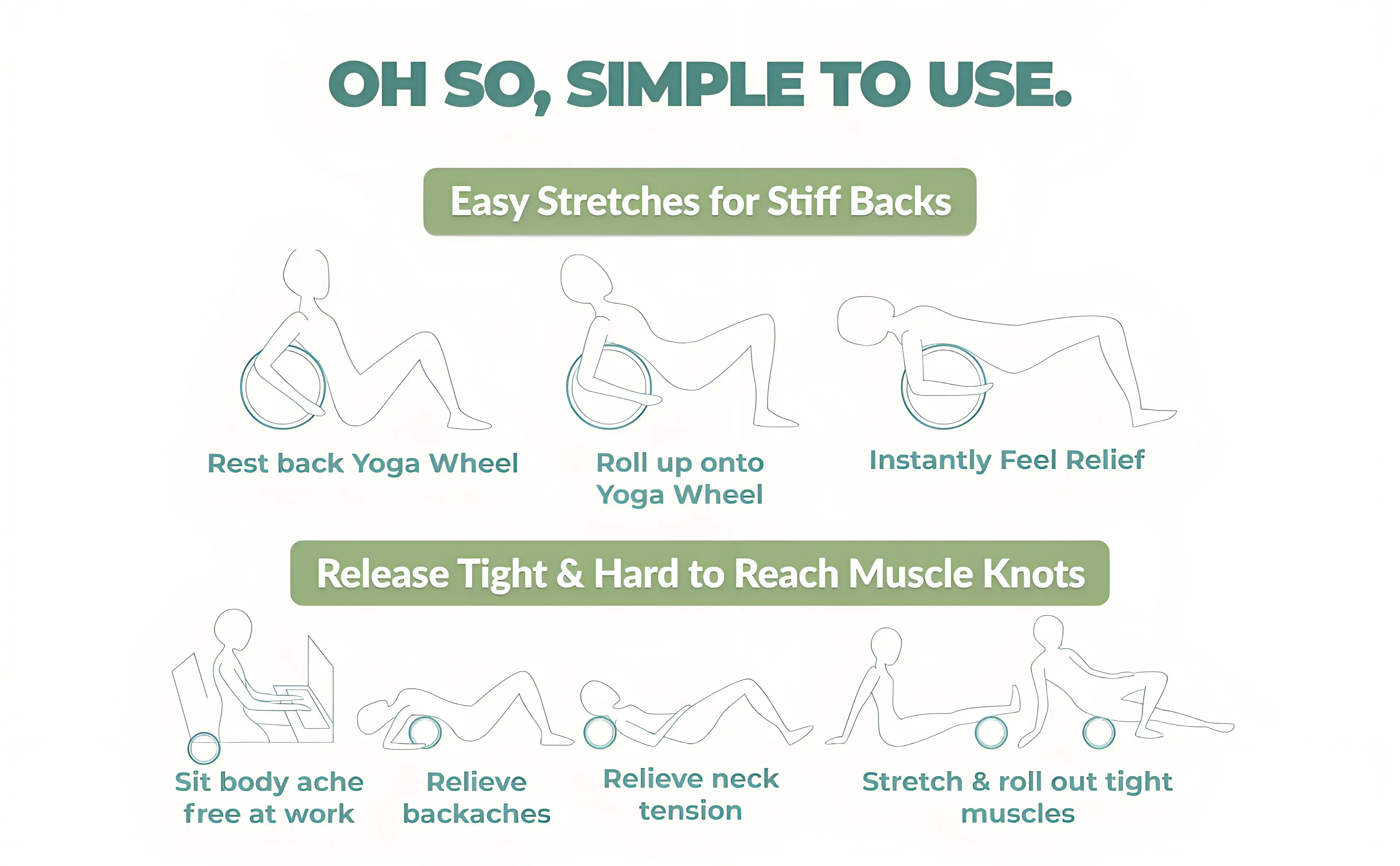 OH SO, SIMPLE TO USE.

Easy Stretches for Stiff Backs

Rest back Yoga Wheel

Roll up onto Yoga Wheel

Instantly Feel Relief

Release Tight & Hard to Reach Muscle Knots

Sit body ache free at work

Relieve backaches

Relieve neck tension

Stretch & roll out tight muscles