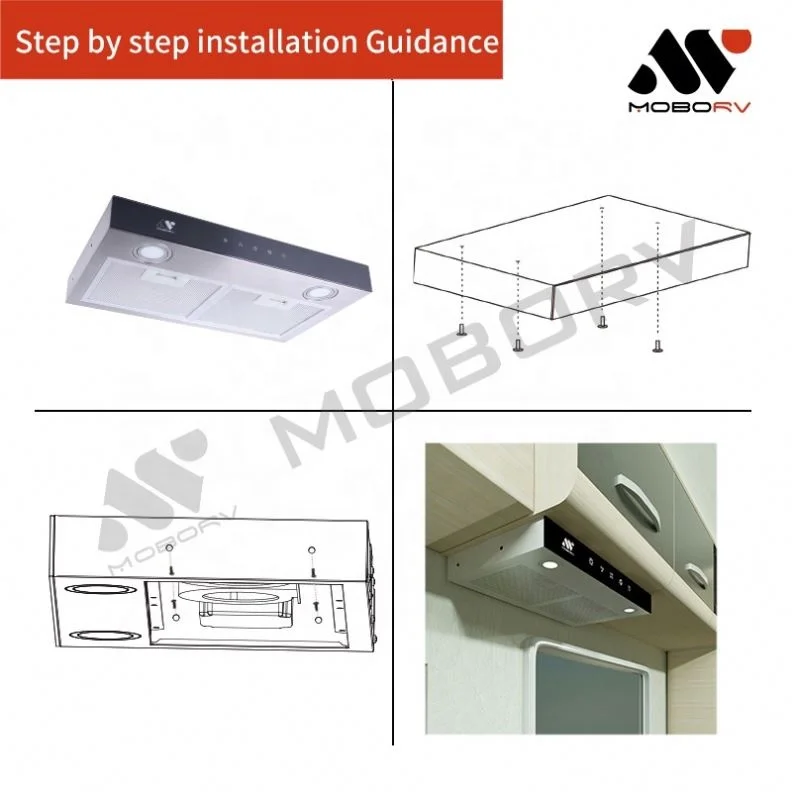 Step by step installation Guidance

MOBORV

MOBORV

MOBORV