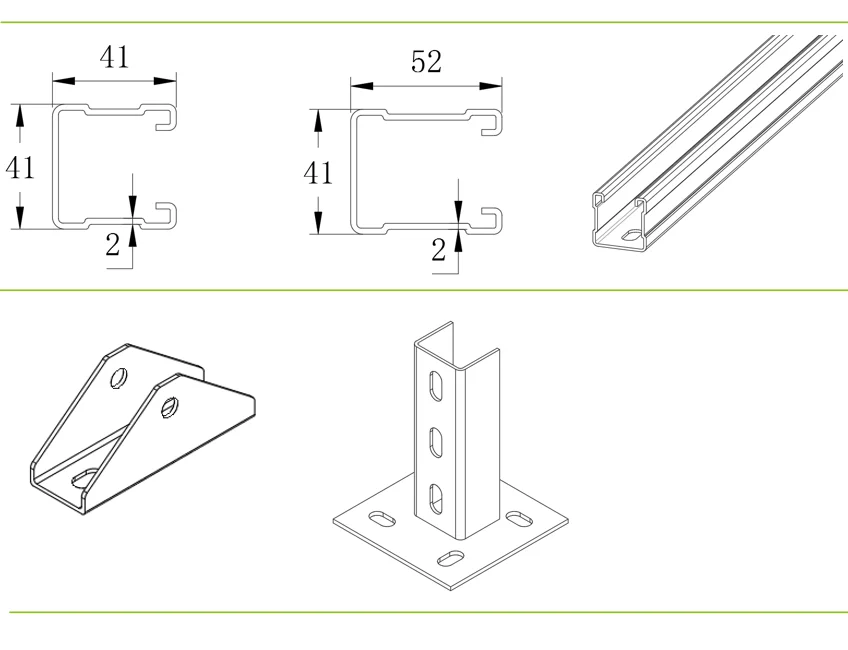 41

41

2

52

41

2