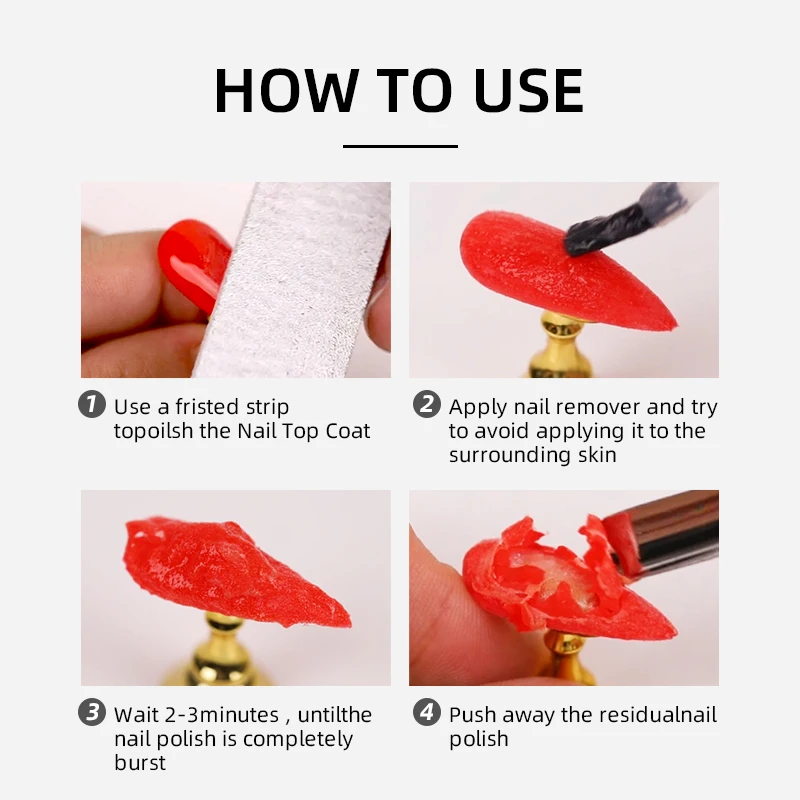 HOW TO USE

1 Use a fristed strip topoilsh the Nail Top Coat

2 Apply nail remover and try to avoid applying it to the surrounding skin

3 Wait 2-3minutes , untilthe nail polish is completely burst

4 Push away the residualnail polish