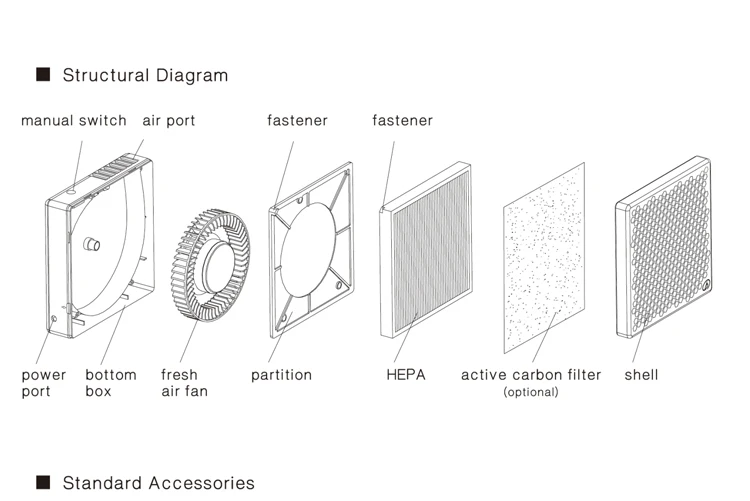 ■ Structural Diagram

manual switch air port fastener fastener

power port

bottom box

fresh air fan

partition

HEPA

active carbon filter
(optional)

shell

■ Standard Accessories