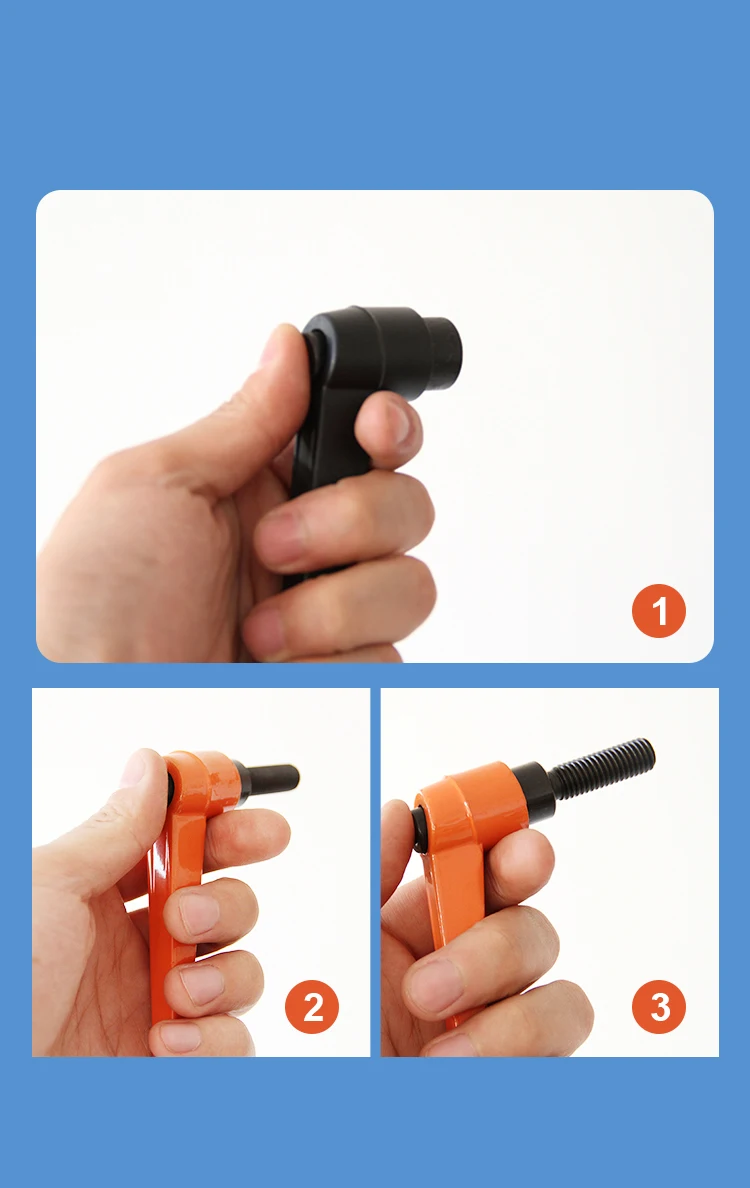 1

2

3