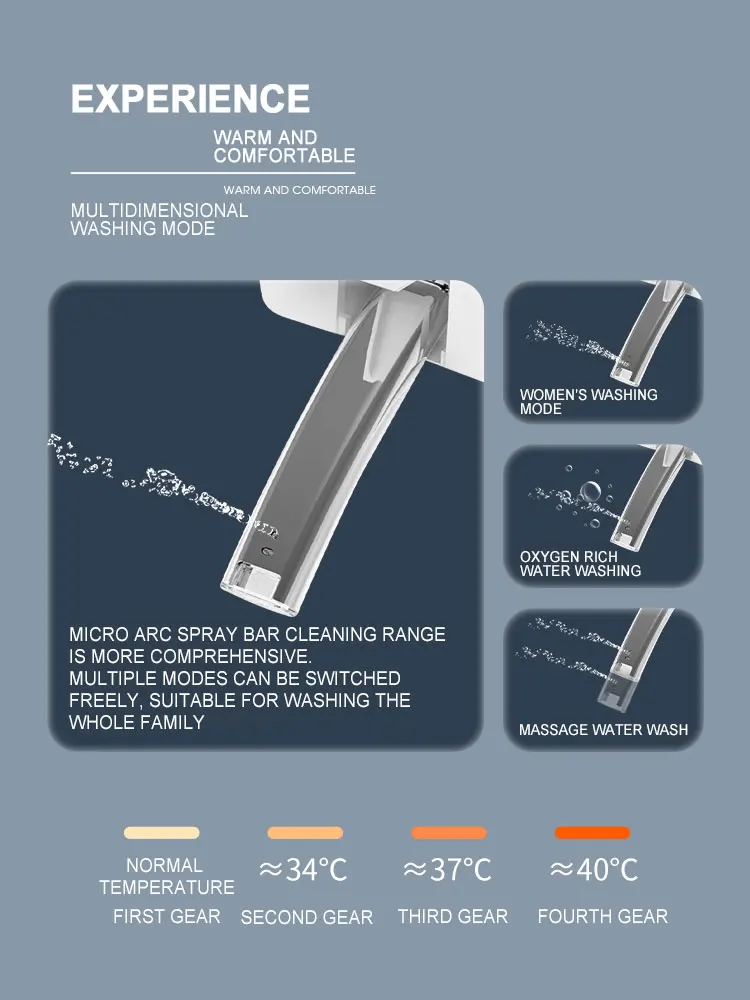 EXPERIENCE

WARM AND COMFORTABLE

WARM AND COMFORTABLE

MULTIDIMENSIONAL WASHING MODE

MICRO ARC SPRAY BAR CLEANING RANGE IS MORE COMPREHENSIVE.
MULTIPLE MODES CAN BE SWITCHED FREELY, SUITABLE FOR WASHING THE WHOLE FAMILY

WOMEN'S WASHING MODE

OXYGEN RICH WATER WASHING

MASSAGE WATER WASH

NORMAL TEMPERATURE

FIRST GEAR

≈34°C

SECOND GEAR

≈37°C

THIRD GEAR

≈40°C

FOURTH GEAR