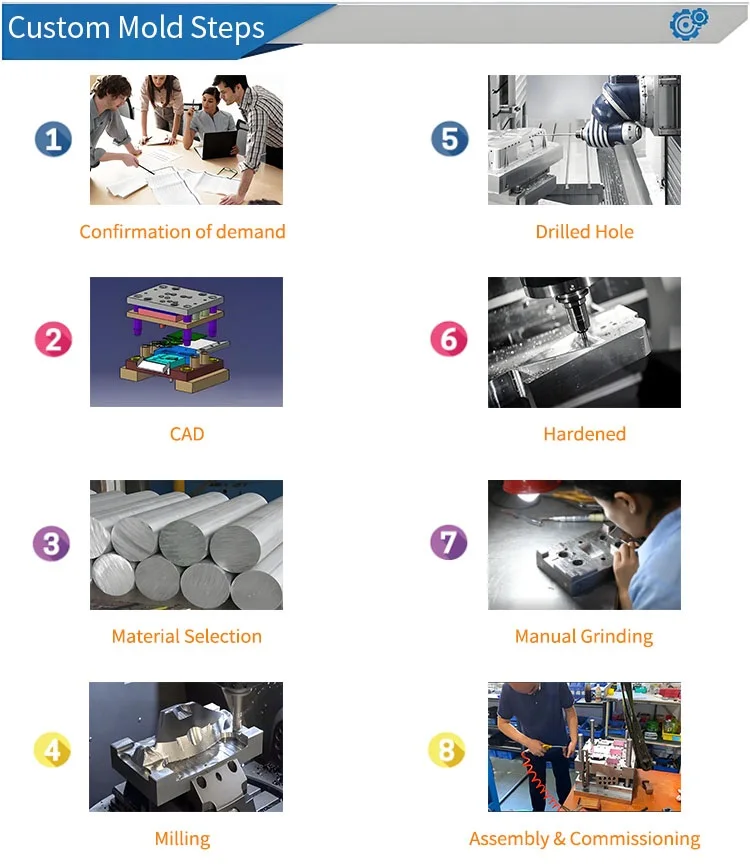 Custom Mold Steps

1
Confirmation of demand

2
CAD

3
Material Selection

4
Milling

5
Drilled Hole

6
Hardened

7
Manual Grinding

8
Assembly & Commissioning