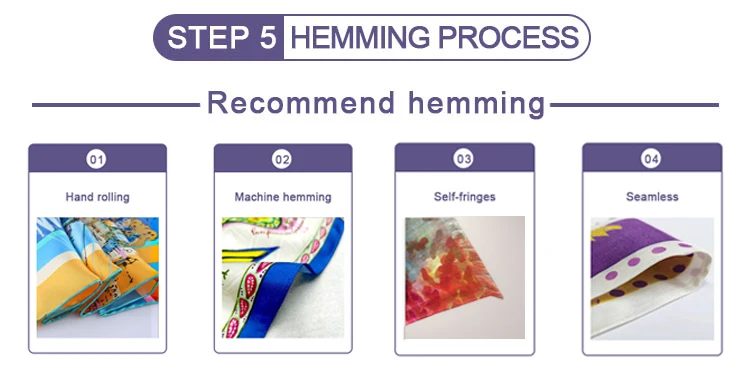 STEP 5 HEMMING PROCESS

Recommend hemming

01

Hand rolling

02

Machine hemming

03

Self-fringes

04

Seamless