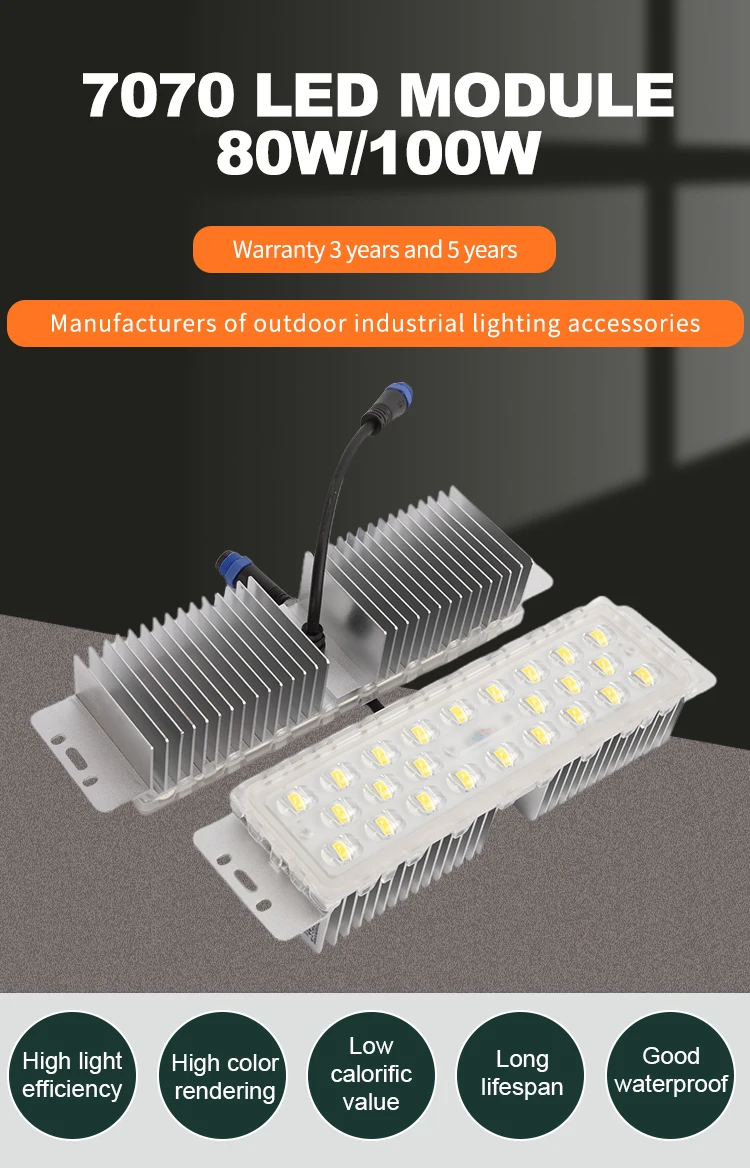 7070 LED MODULE
80W/100W

Warranty 3 years and 5 years

Manufacturers of outdoor industrial lighting accessories

High light efficiency

High color rendering

Low calorific value

Long lifespan

Good waterproof