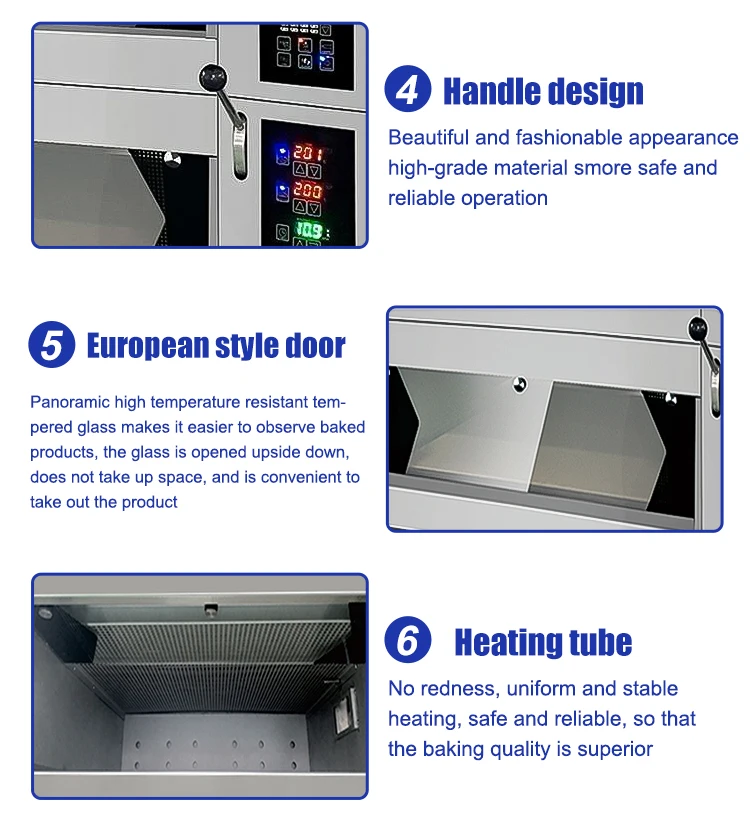 201
200
10.9

4 Handle design

Beautiful and fashionable appearance high-grade material smore safe and reliable operation

5 European style door

Panoramic high temperature resistant tempered glass makes it easier to observe baked products, the glass is opened upside down, does not take up space, and is convenient to take out the product

6 Heating tube

No redness, uniform and stable heating, safe and reliable, so that the baking quality is superior