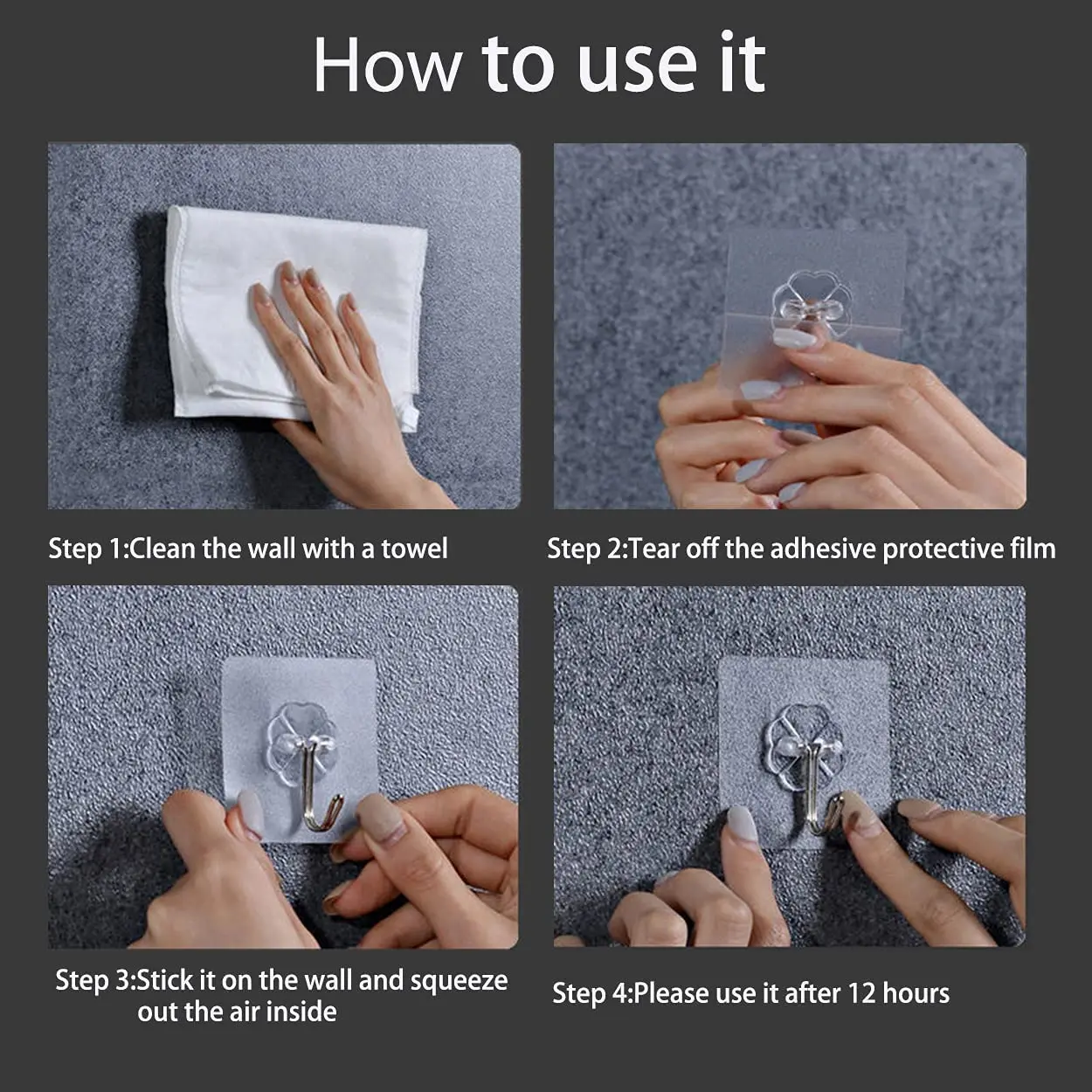 How to use it

Step 1:Clean the wall with a towel

Step 2:Tear off the adhesive protective film

Step 3:Stick it on the wall and squeeze out the air inside

Step 4:Please use it after 12 hours