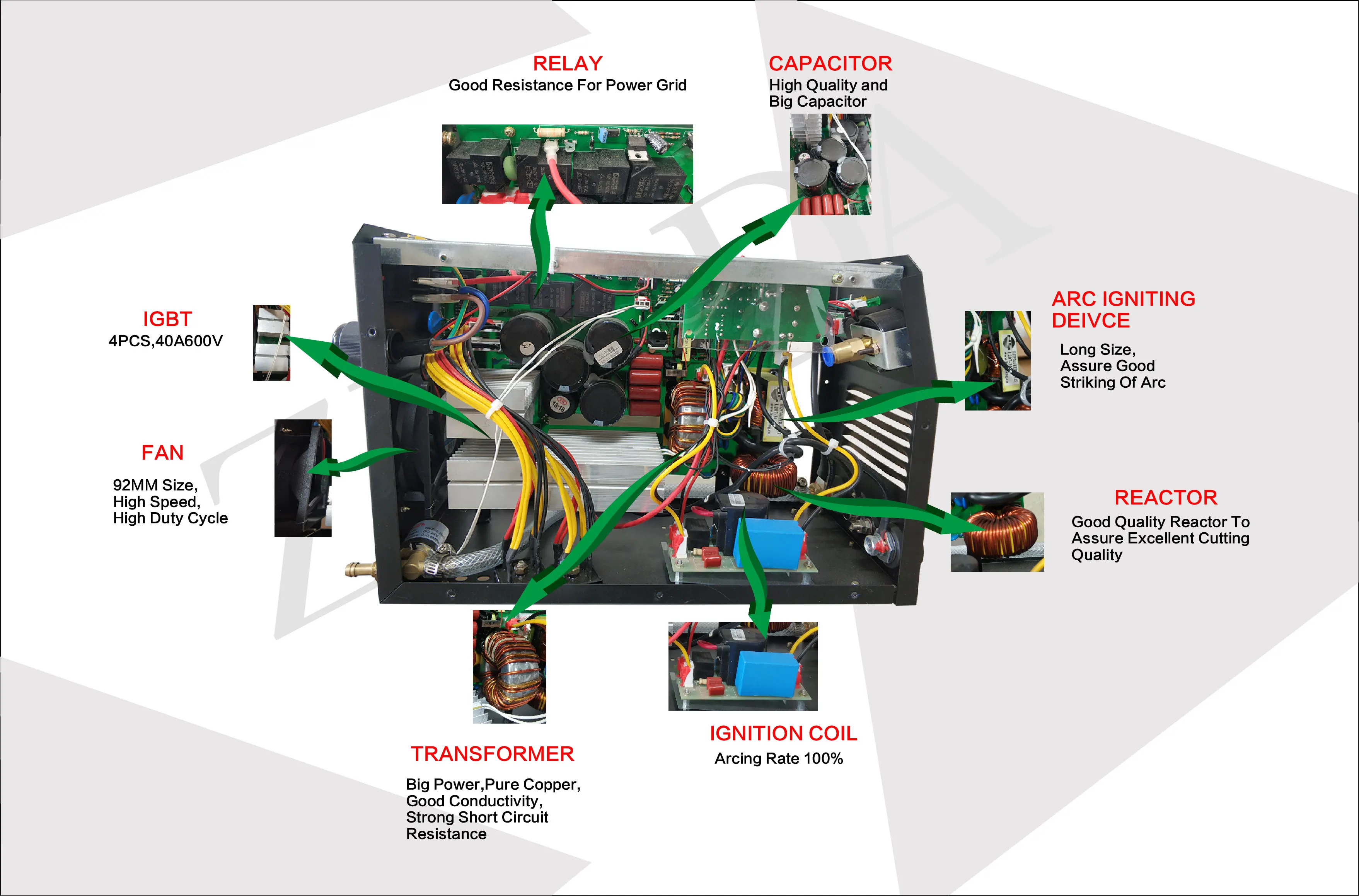 RELAY
Good Resistance For Power Grid

CAPACITOR
High Quality and Big Capacitor

IGBT
4PCS,40A600V

ARC IGNITING DEIVCE
Long Size, Assure Good Striking Of Arc

FAN
92MM Size, High Speed, High Duty Cycle

REACTOR
Good Quality Reactor To Assure Excellent Cutting Quality

TRANSFORMER
Big Power,Pure Copper, Good Conductivity, Strong Short Circuit Resistance

IGNITION COIL
Arcing Rate 100%