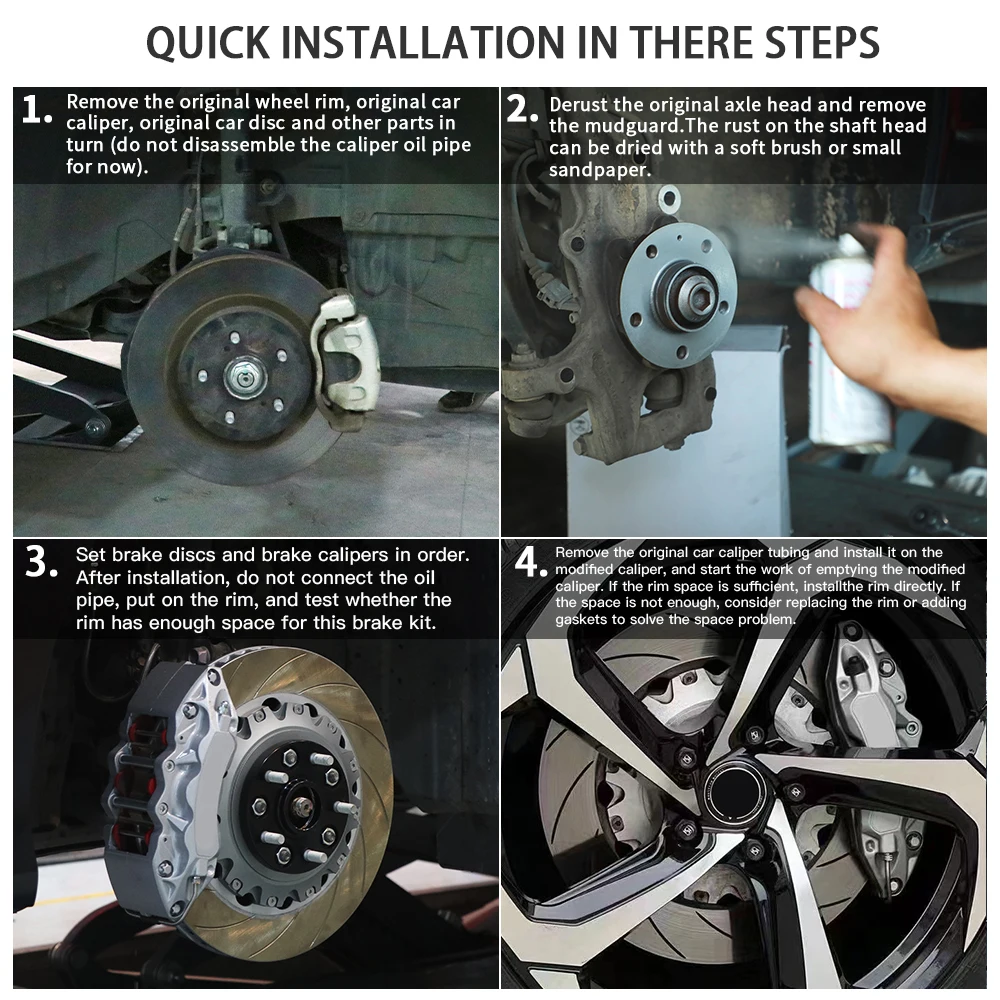 QUICK INSTALLATION IN THERE STEPS

1. Remove the original wheel rim, original car caliper, original car disc and other parts in turn (do not disassemble the caliper oil pipe for now).

2. Derust the original axle head and remove the mudguard.The rust on the shaft head can be dried with a soft brush or small sandpaper.

3. Set brake discs and brake calipers in order. After installation, do not connect the oil pipe, put on the rim, and test whether the rim has enough space for this brake kit.

4. Remove the original car caliper tubing and install it on the modified caliper, and start the work of emptying the modified caliper. If the rim space is sufficient, installthe rim directly. If the space is not enough, consider replacing the rim or adding gaskets to solve the space problem.