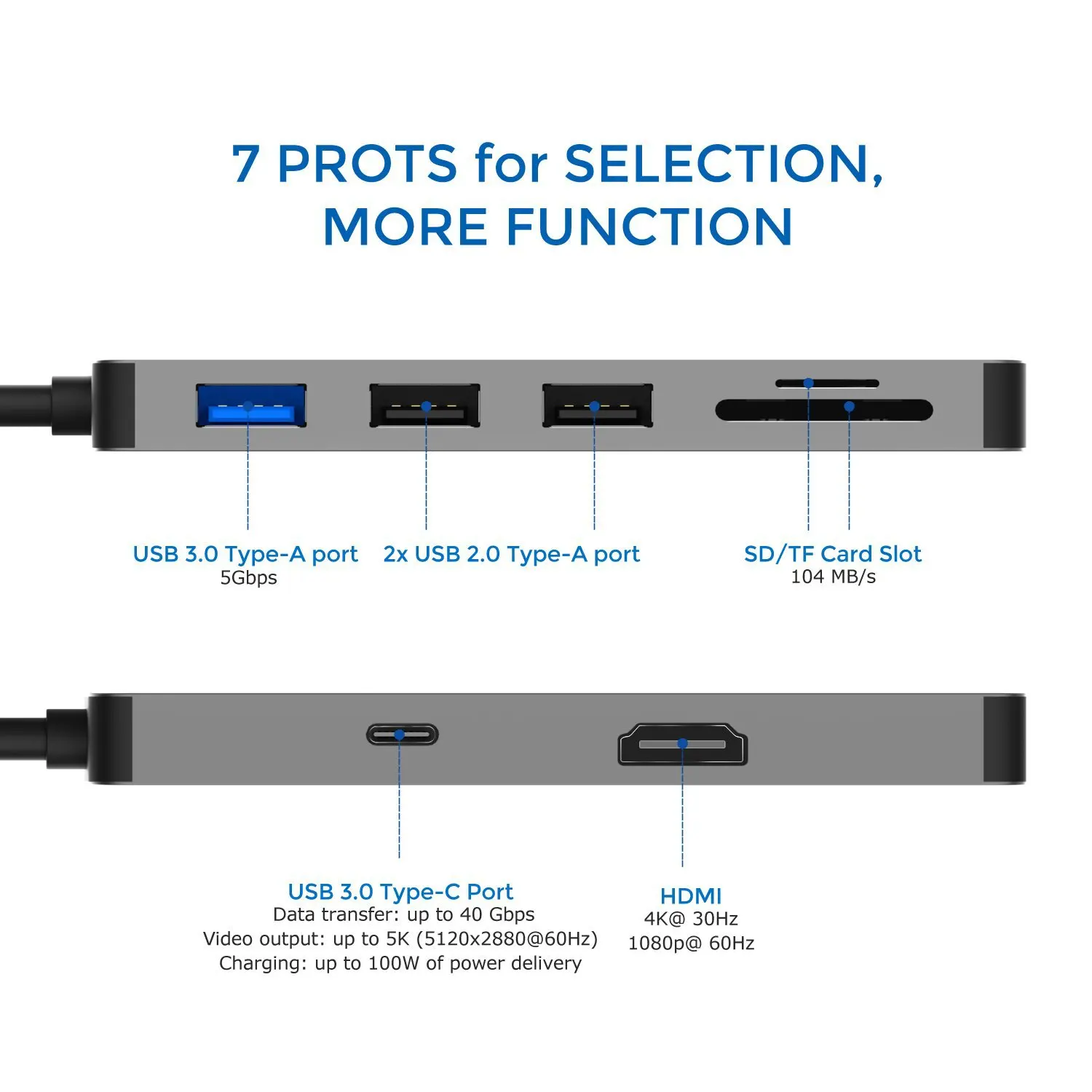 7 PROTS for SELECTION,
MORE FUNCTION

USB 3.0 Type-A port
5Gbps

2x USB 2.0 Type-A port

SD/TF Card Slot
104 MB/s

USB 3.0 Type-C Port
Data transfer: up to 40 Gbps
Video output: up to 5K (5120x2880@60Hz)
Charging: up to 100W of power delivery

HDMI
4K@ 30Hz
1080p@ 60Hz