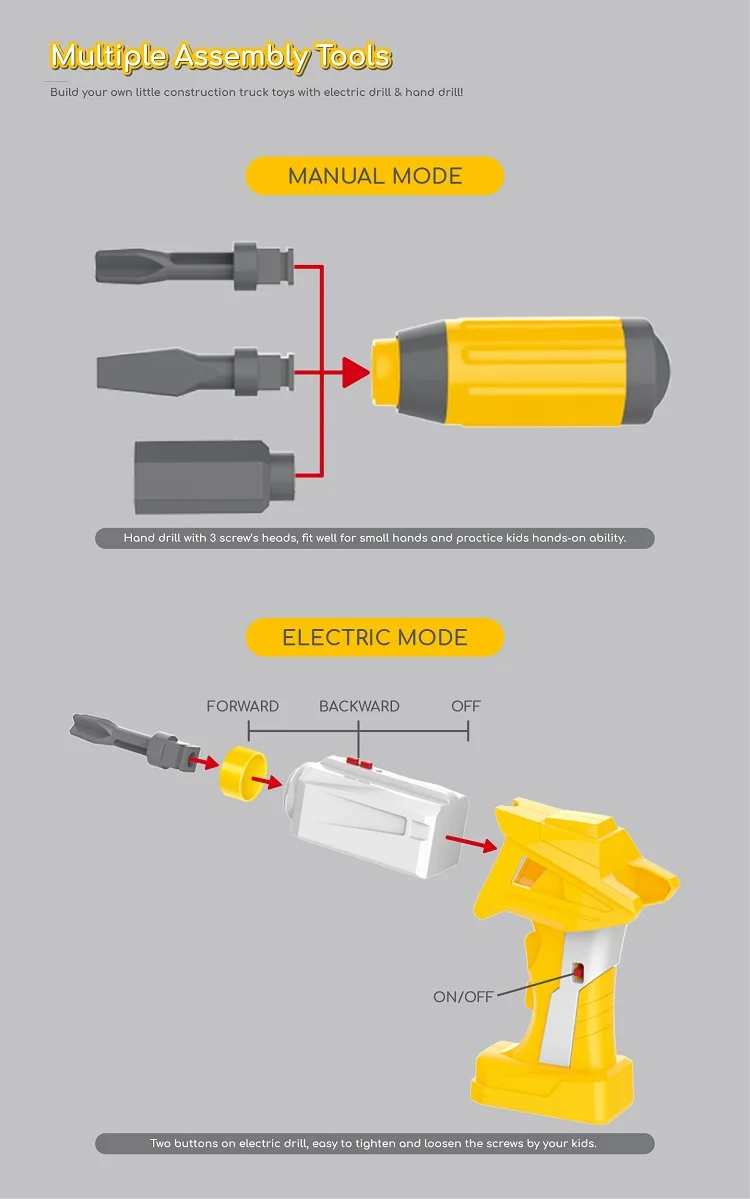 Multiple Assembly Tools

Build your own little construction truck toys with electric drill & hand drill!

MANUAL MODE

Hand drill with 3 screw's heads, fit well for small hands and practice kids hands-on ability.

ELECTRIC MODE

FORWARD

BACKWARD

OFF

ON/OFF

Two buttons on electric drill, easy to tighten and loosen the screws by your kids.