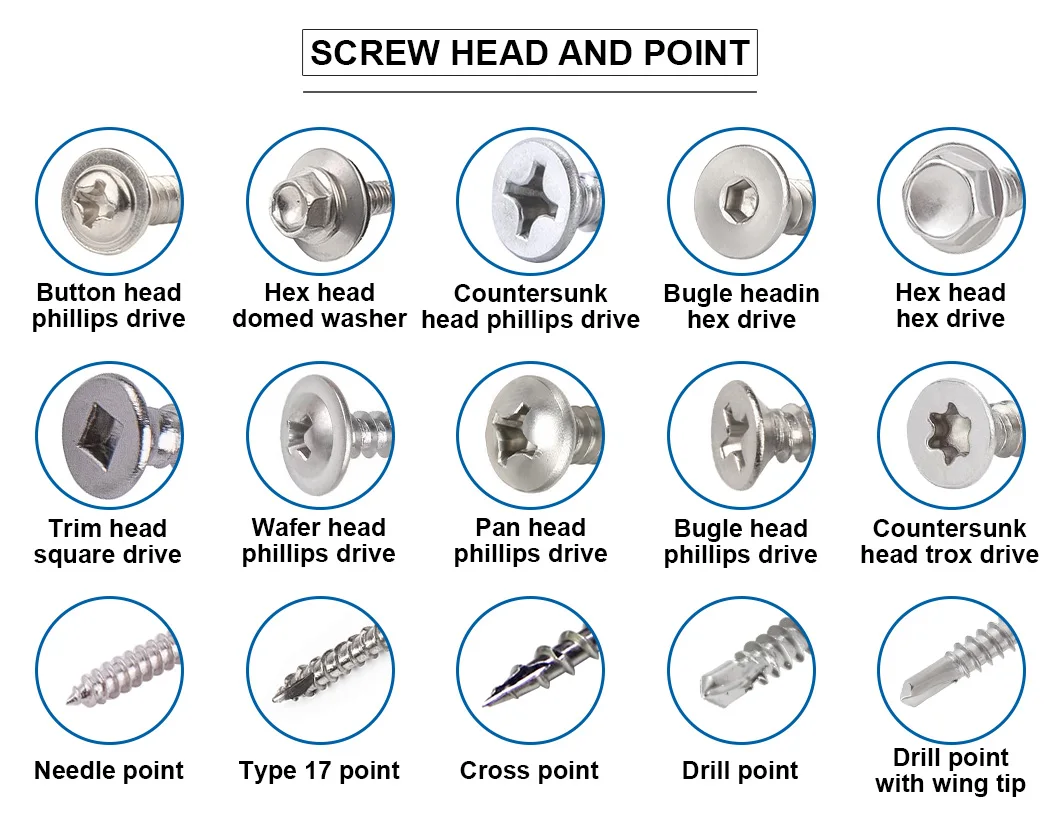 SCREW HEAD AND POINT

Button head phillips drive

Hex head domed washer

Countersunk head phillips drive

Bugle headin hex drive

Hex head hex drive

Trim head square drive

Wafer head phillips drive

Pan head phillips drive

Bugle head phillips drive

Countersunk head trox drive

Needle point

Type 17 point

Cross point

Drill point

Drill point with wing tip