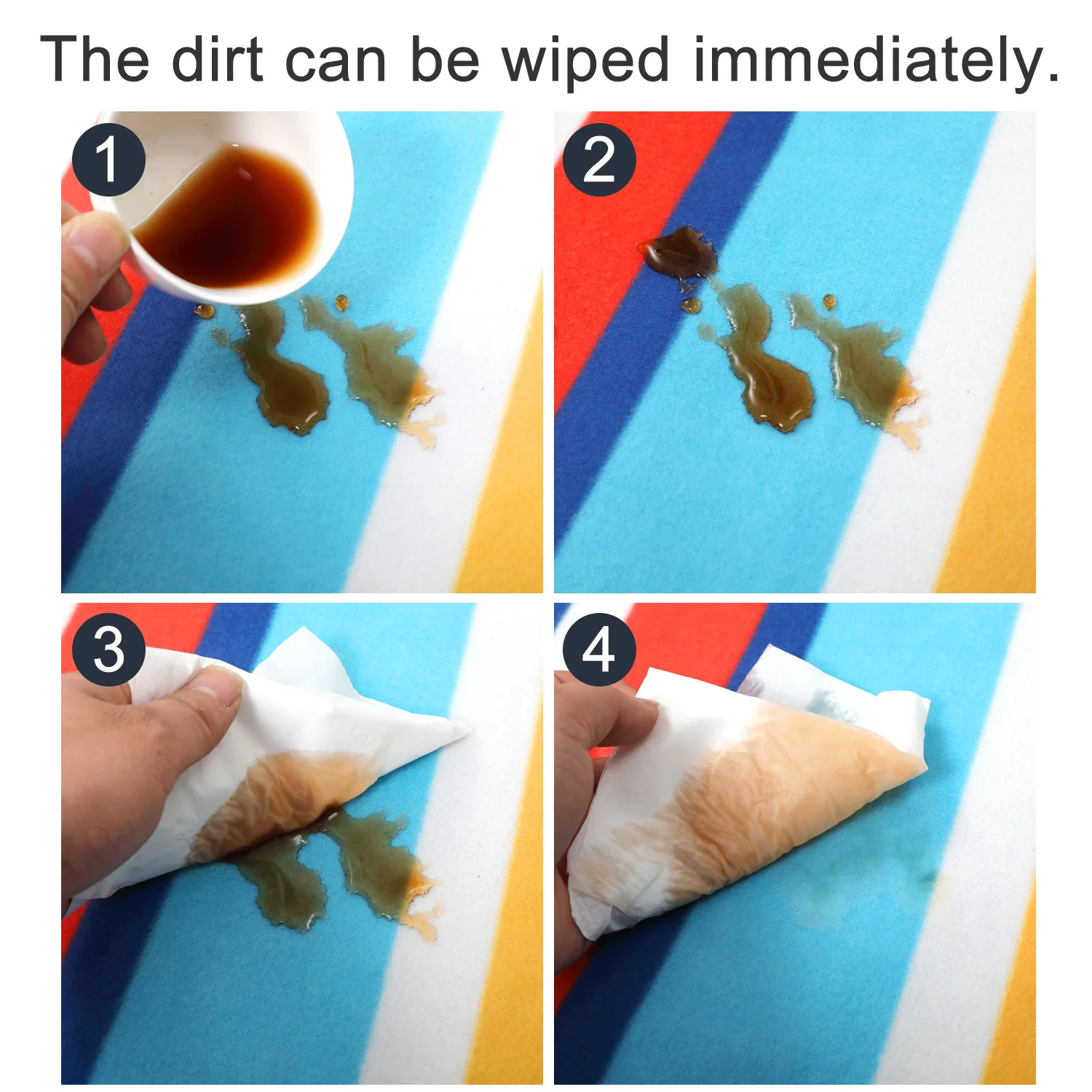 The dirt can be wiped immediately.

1

2

3

4