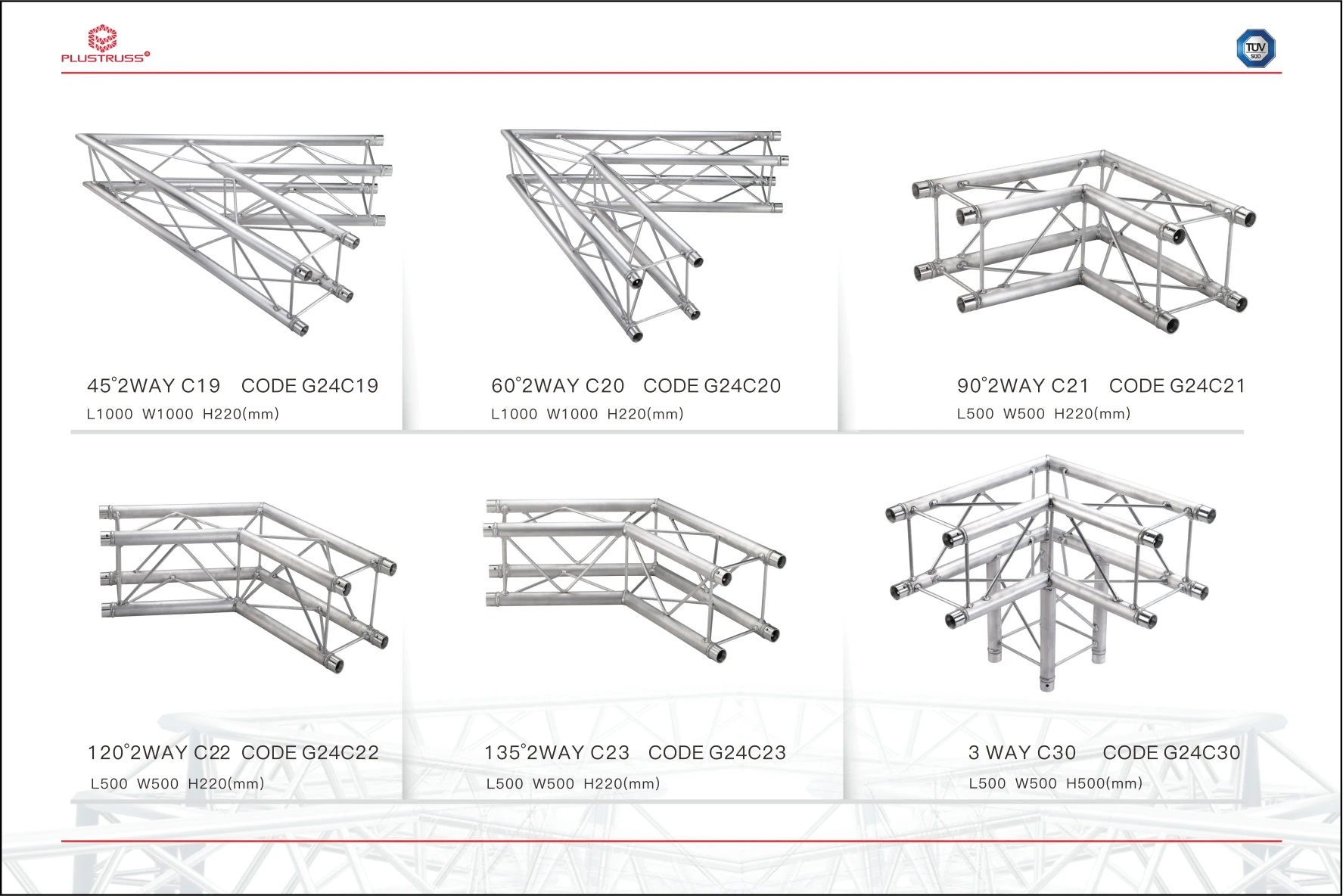 PLUSTRUSS®

TÜV SÜD

45°2WAY C19 CODE G24C19
L1000 W1000 H220(mm)

60°2WAY C20 CODE G24C20
L1000 W1000 H220(mm)

90°2WAY C21 CODE G24C21
L500 W500 H220(mm)

120°2WAY C22 CODE G24C22
L500 W500 H220(mm)

135°2WAY C23 CODE G24C23
L500 W500 H220(mm)

3 WAY C30 CODE G24C30
L500 W500 H500(mm)