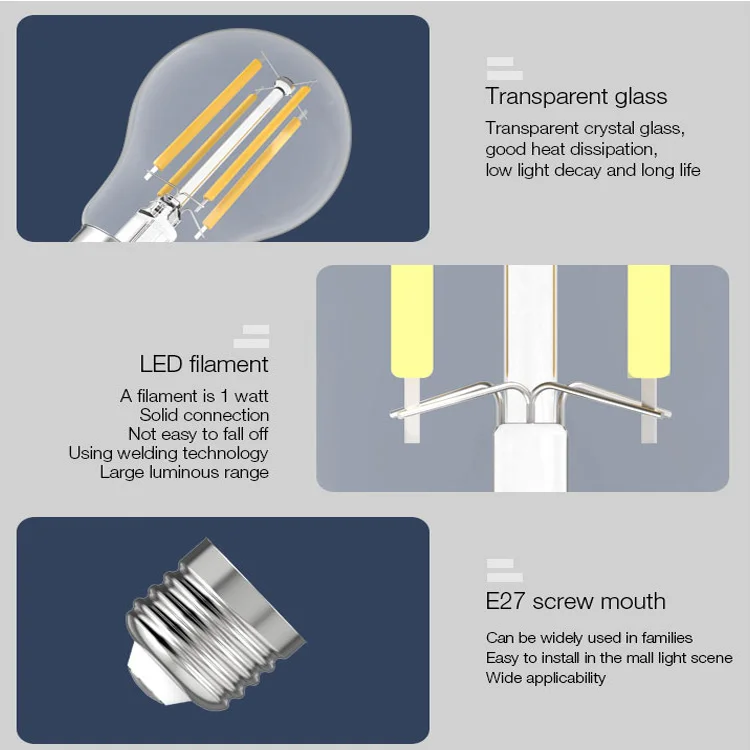 Transparent glass

Transparent crystal glass, good heat dissipation, low light decay and long life

LED filament

A filament is 1 watt
Solid connection
Not easy to fall off
Using welding technology
Large luminous range

E27 screw mouth

Can be widely used in families
Easy to install in the mall light scene
Wide applicability