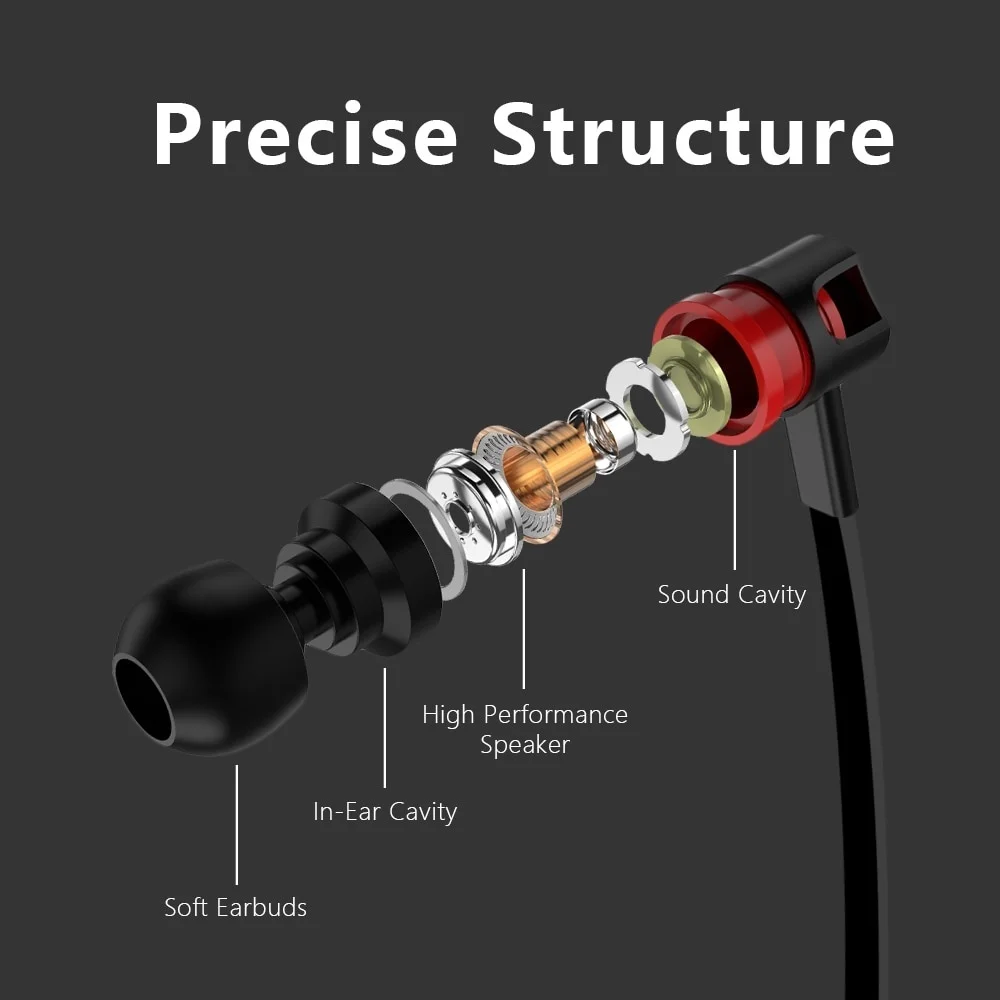 Precise Structure

Sound Cavity

High Performance Speaker

In-Ear Cavity

Soft Earbuds