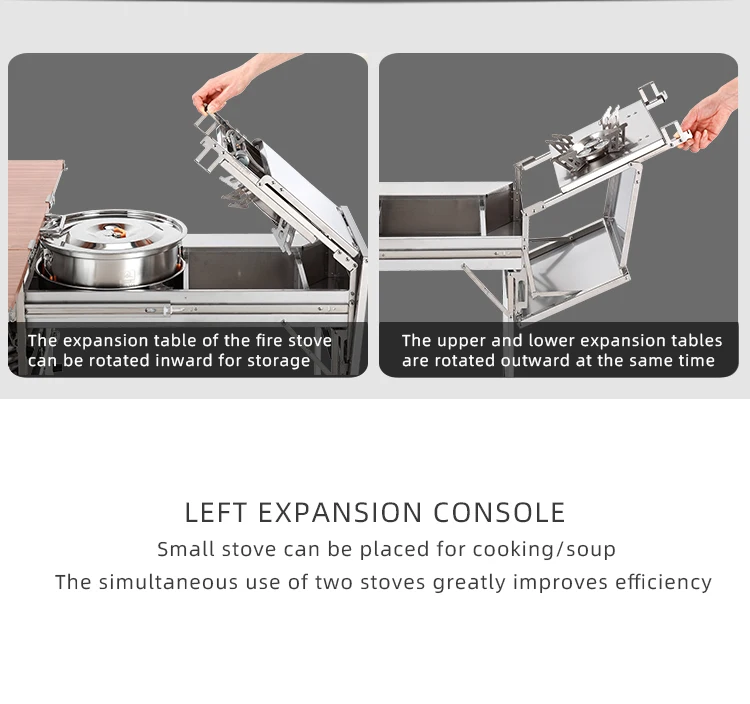 The expansion table of the fire stove can be rotated inward for storage

The upper and lower expansion tables are rotated outward at the same time

LEFT EXPANSION CONSOLE

Small stove can be placed for cooking/soup

The simultaneous use of two stoves greatly improves efficiency