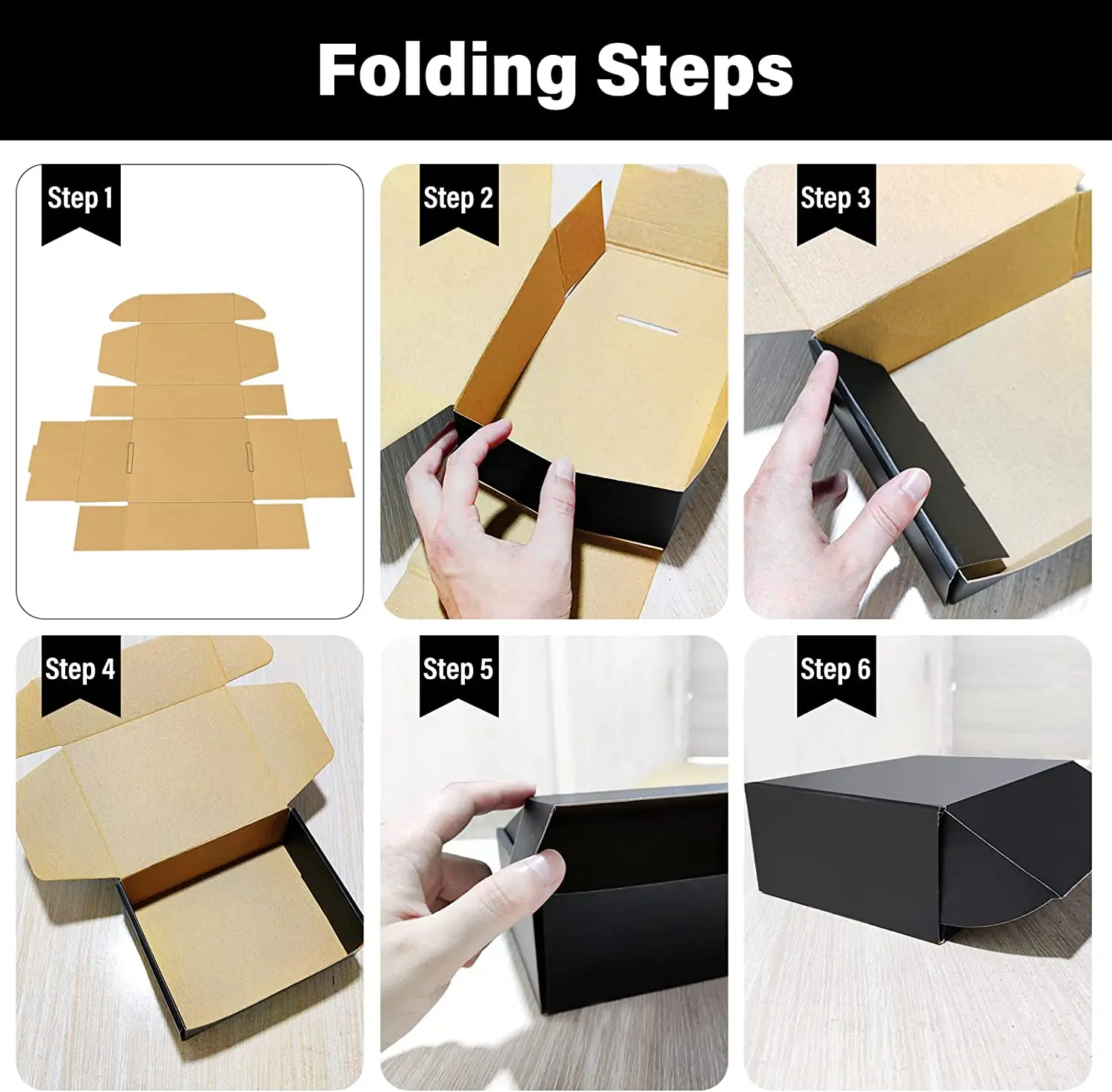 Folding Steps

Step 1

Step 2

Step 3

Step 4

Step 5

Step 6