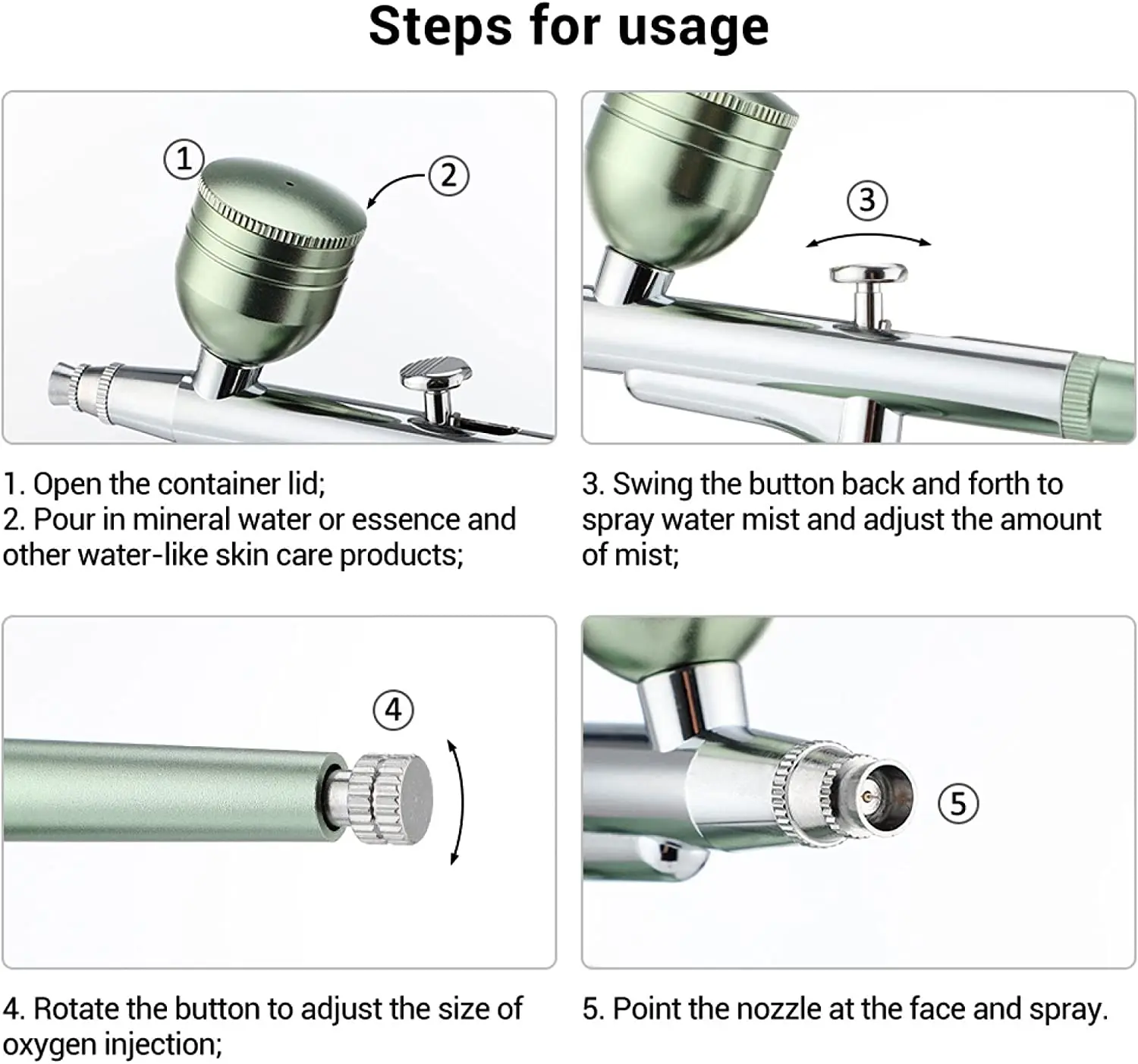 Steps for usage

①

②

1. Open the container lid;
2. Pour in mineral water or essence and other water-like skin care products;

③

3. Swing the button back and forth to spray water mist and adjust the amount of mist;

④

4. Rotate the button to adjust the size of oxygen injection;

⑤

5. Point the nozzle at the face and spray.