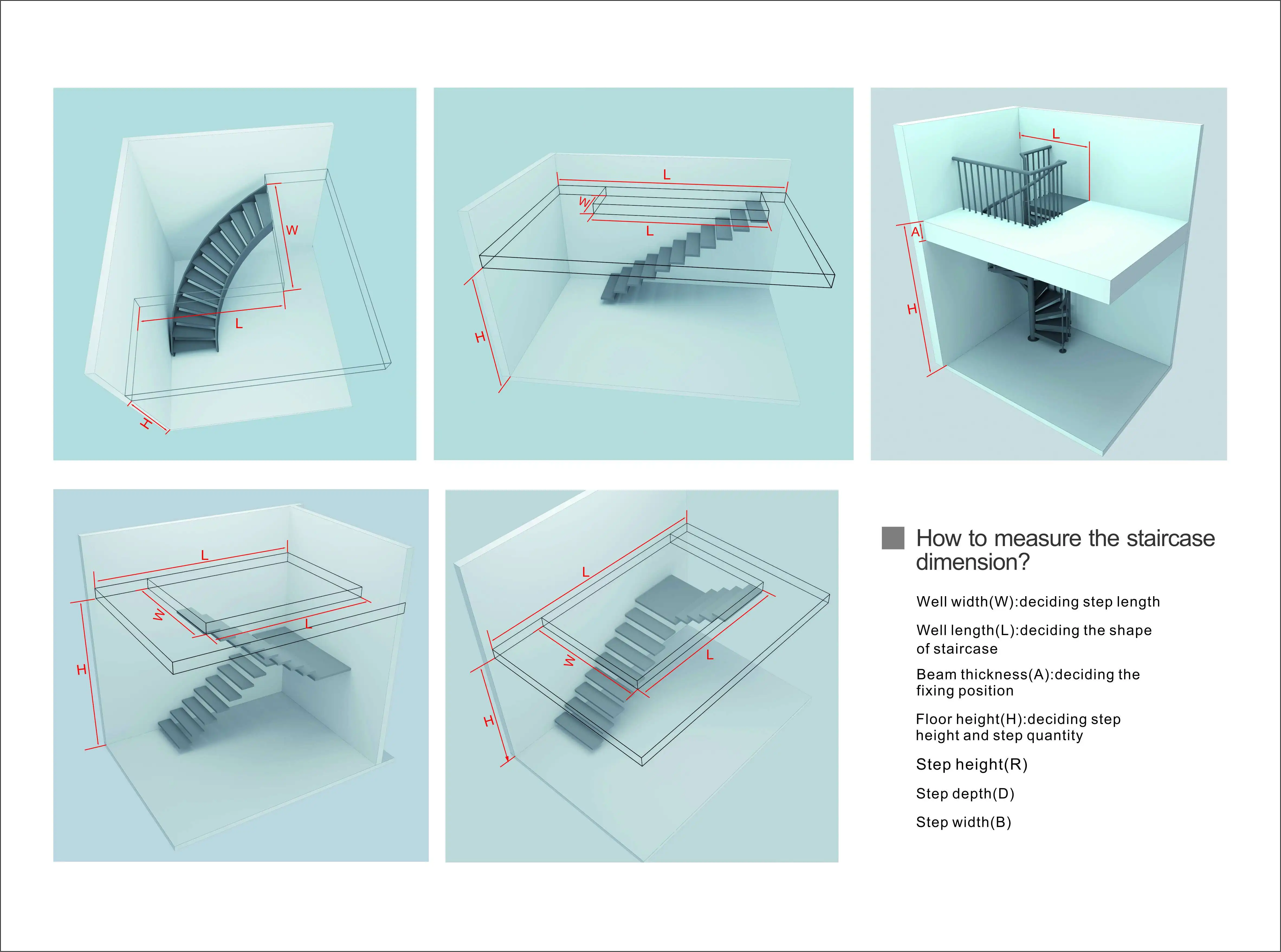 W

L

H

L

W

L

H

L

A

H

L

W

L

H

L

W

L

H

How to measure the staircase dimension?

Well width(W):deciding step length

Well length(L):deciding the shape of staircase

Beam thickness(A):deciding the fixing position

Floor height(H):deciding step height and step quantity

Step height(R)

Step depth(D)

Step width(B)