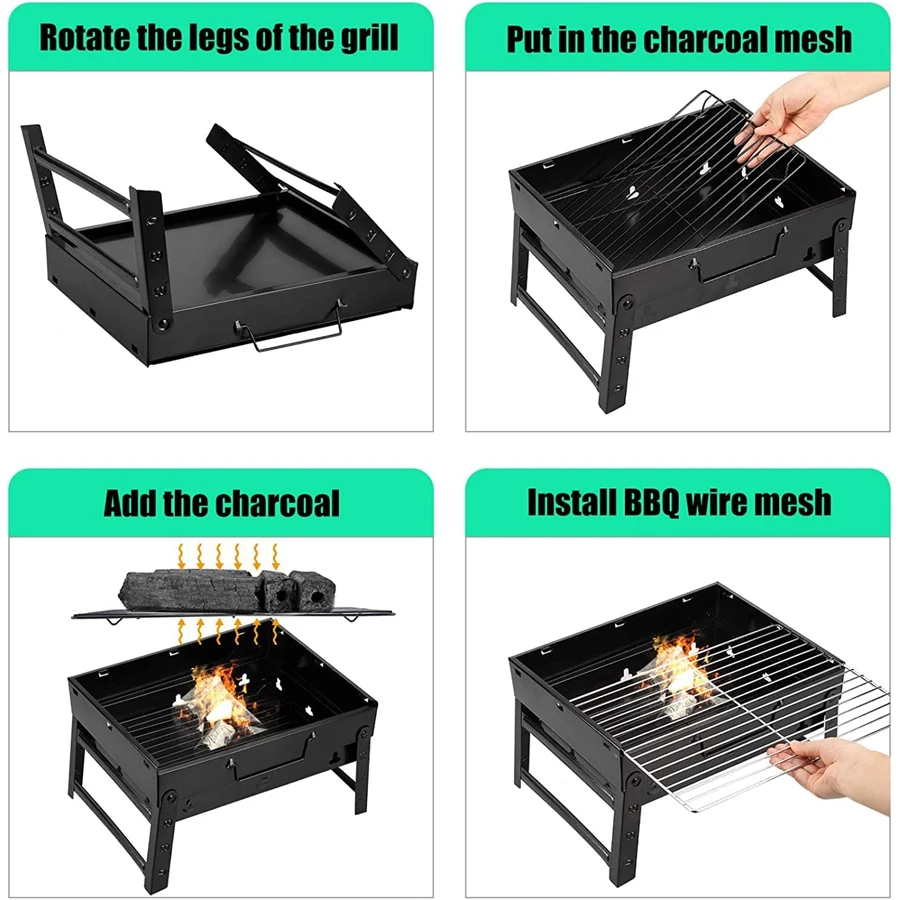 Rotate the legs of the grill

Put in the charcoal mesh

Add the charcoal

Install BBQ wire mesh