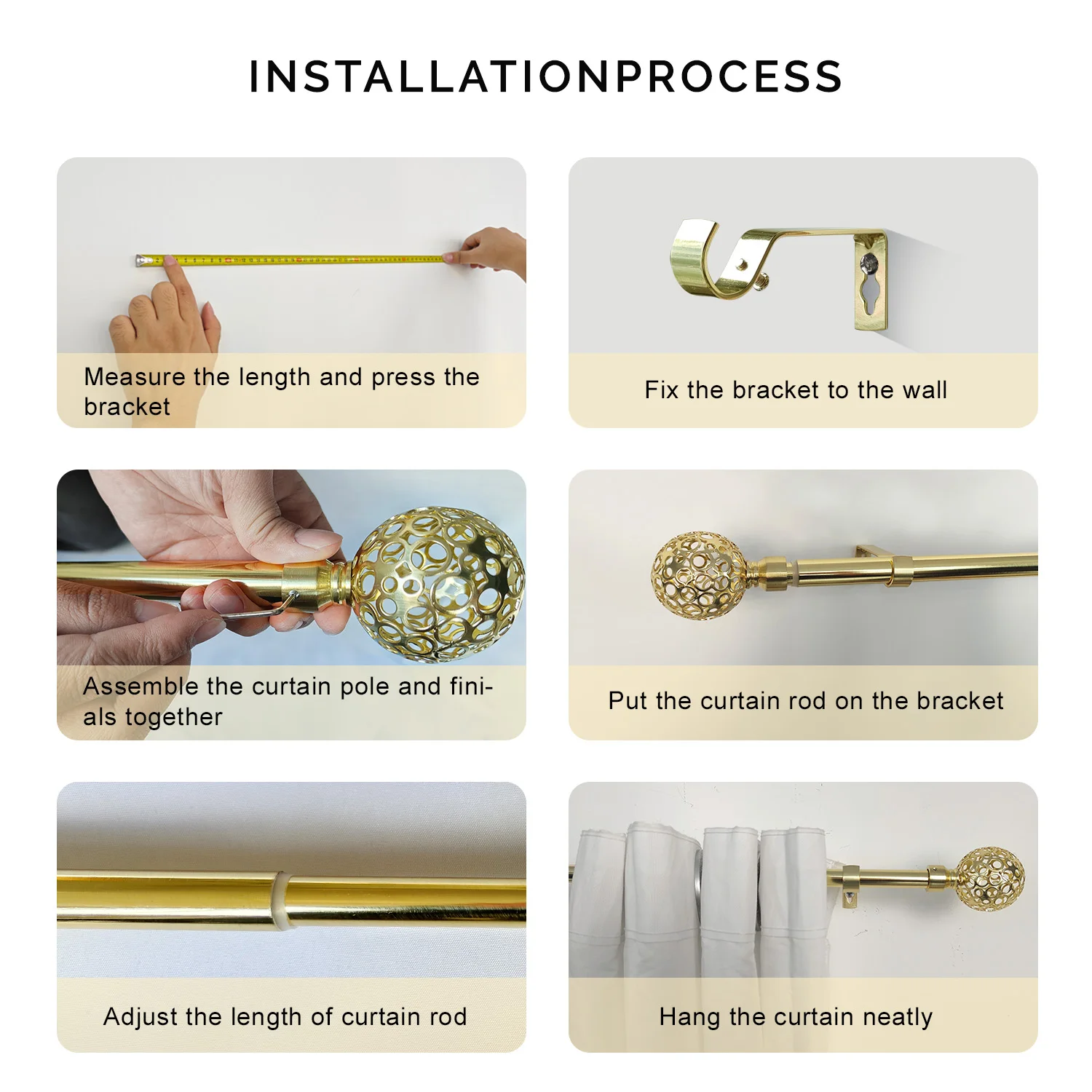 INSTALLATIONPROCESS

Measure the length and press the bracket

Fix the bracket to the wall

Assemble the curtain pole and finials together

Put the curtain rod on the bracket

Adjust the length of curtain rod

Hang the curtain neatly