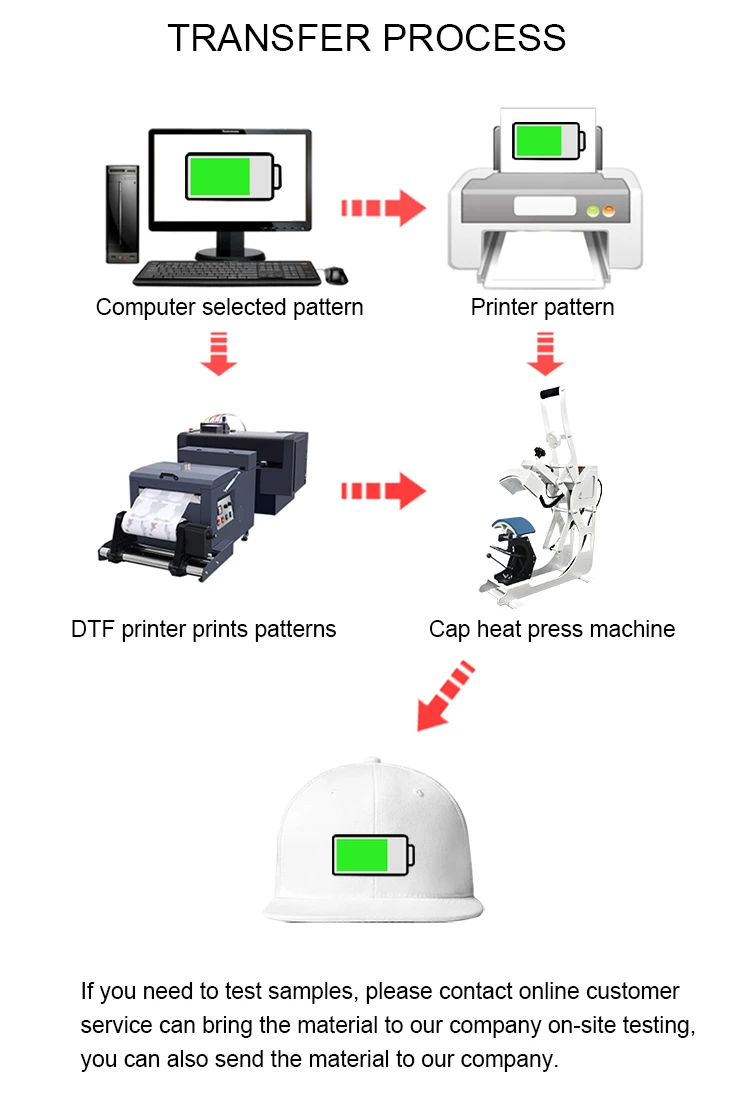 TRANSFER PROCESS

Computer selected pattern

Printer pattern

DTF printer prints patterns

Cap heat press machine

If you need to test samples, please contact online customer service can bring the material to our company on-site testing, you can also send the material to our company.