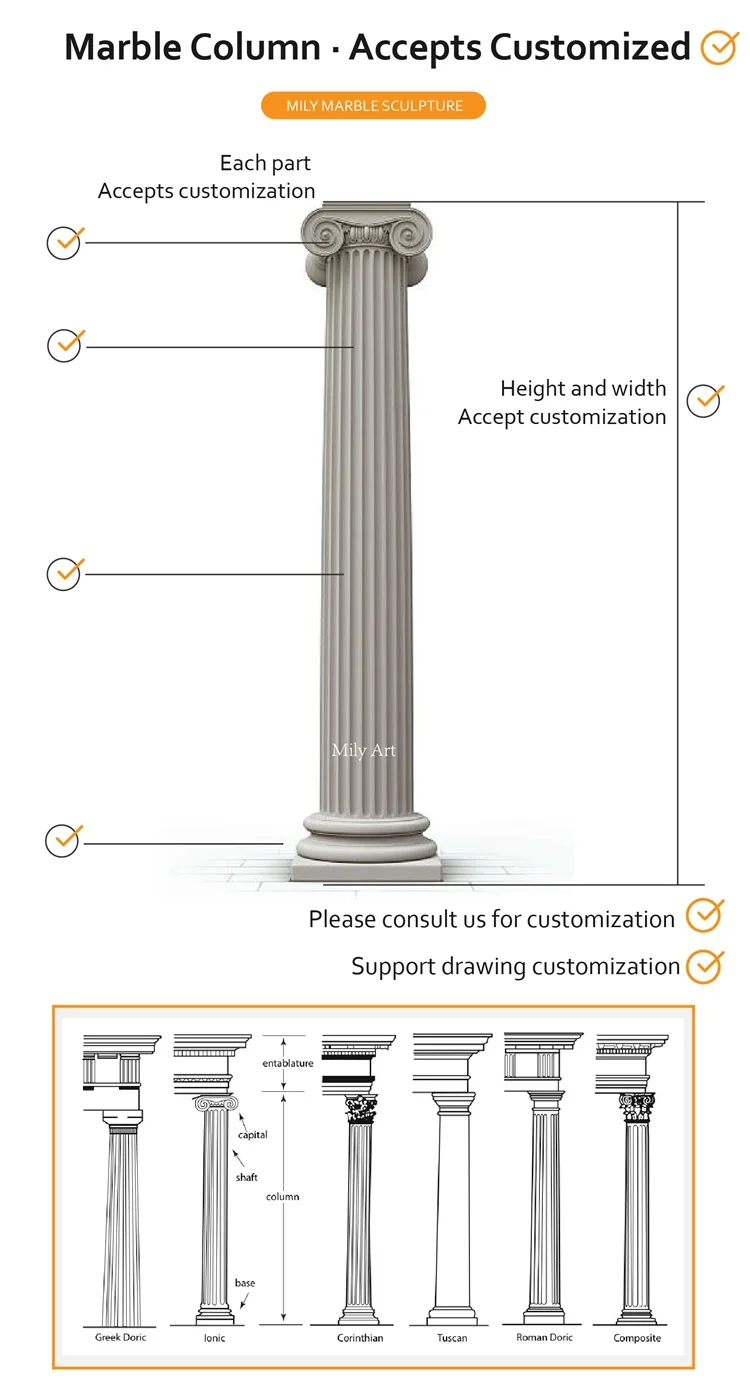 Marble Column · Accepts Customized

MILY MARBLE SCULPTURE

Each part
Accepts customization

Height and width
Accept customization

Mily Art

Please consult us for customization

Support drawing customization

entablature

capital

shaft

column

base

Greek Doric

Ionic

Corinthian

Tuscan

Roman Doric

Composite