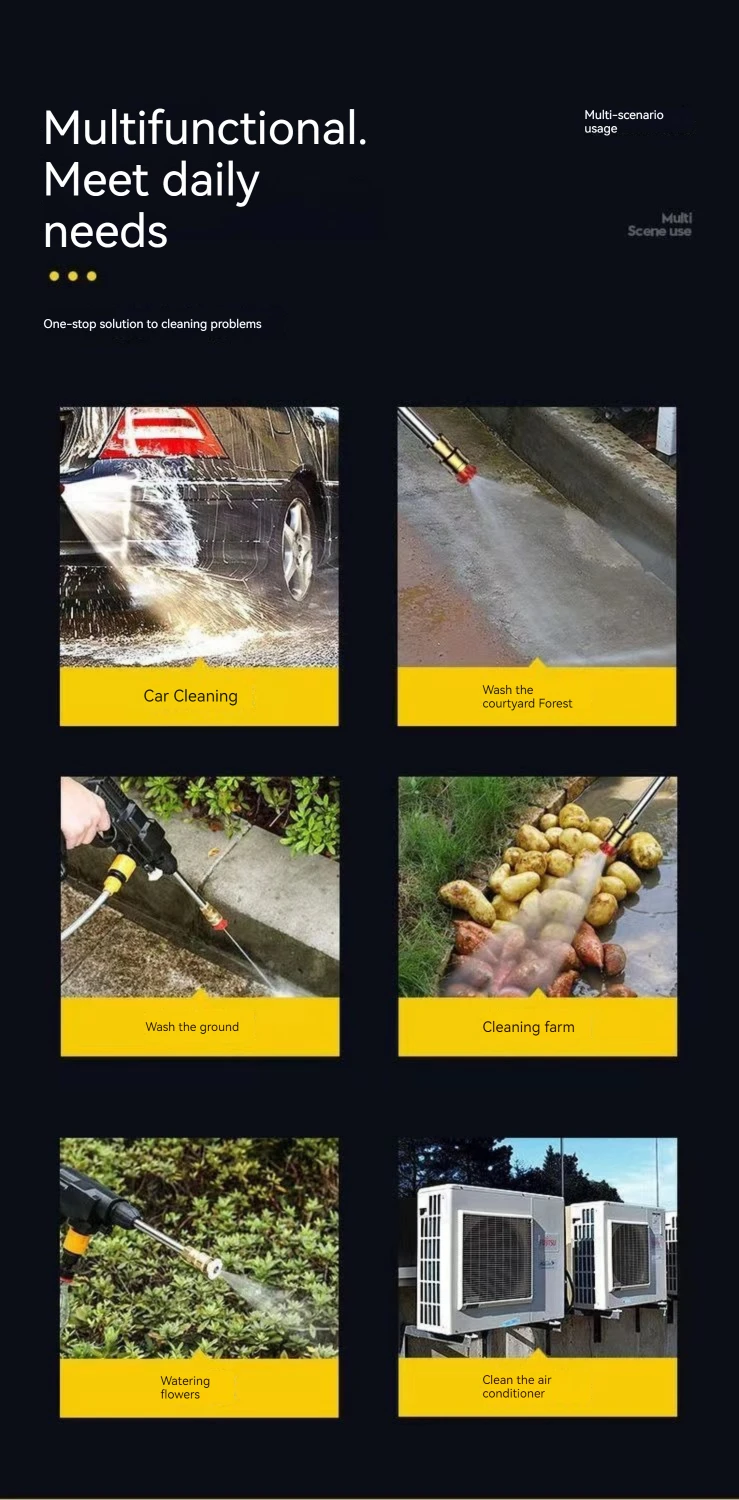 Multifunctional. Meet daily needs

Multi-scenario usage

Multi Scene use

One-stop solution to cleaning problems

Car Cleaning

Wash the courtyard Forest

Wash the ground

Cleaning farm

Watering flowers

Clean the air conditioner