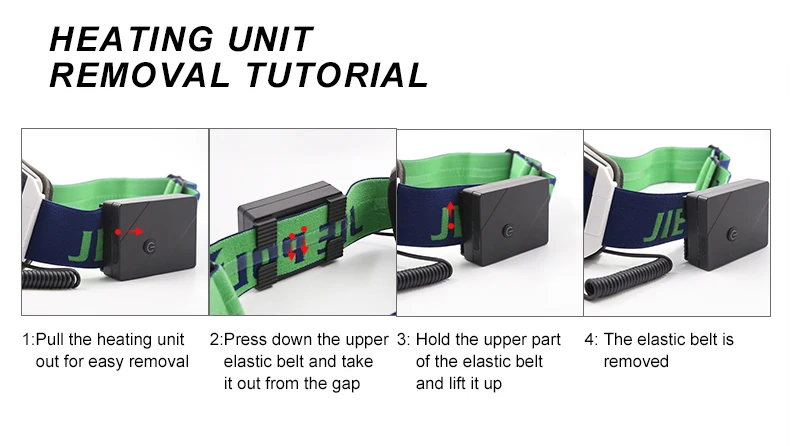 HEATING UNIT
REMOVAL TUTORIAL

1:Pull the heating unit out for easy removal

2:Press down the upper elastic belt and take it out from the gap

3: Hold the upper part of the elastic belt and lift it up

4: The elastic belt is removed