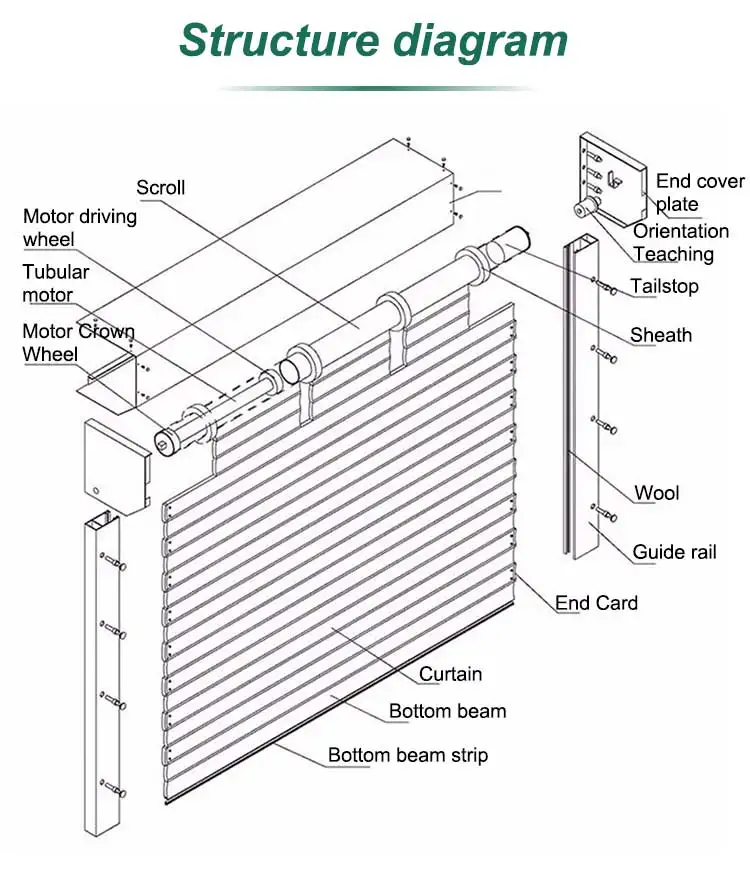 Structure diagram

Scroll

Motor driving wheel

Tubular motor

Motor Crown Wheel

End cover plate

Orientation Teaching

Tailstop

Sheath

Wool

Guide rail

End Card

Curtain

Bottom beam

Bottom beam strip