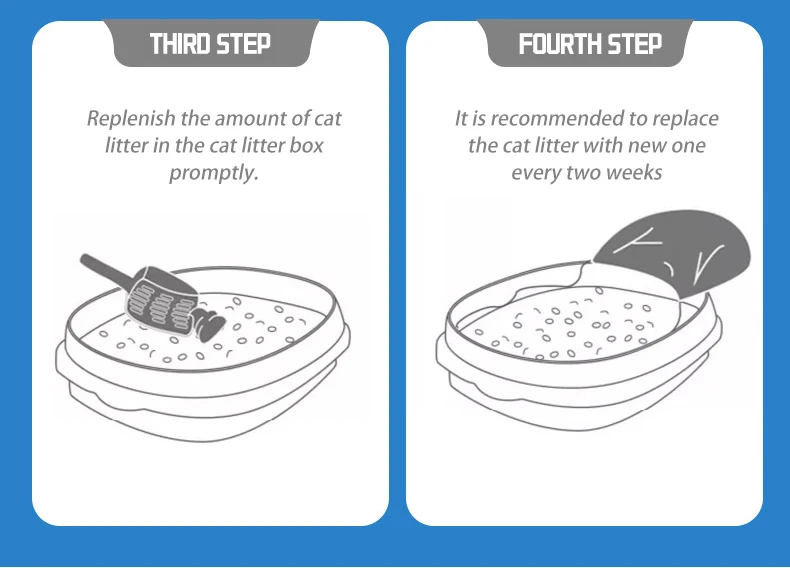 THIRD STEP

Replenish the amount of cat litter in the cat litter box promptly.

FOURTH STEP

It is recommended to replace the cat litter with new one every two weeks