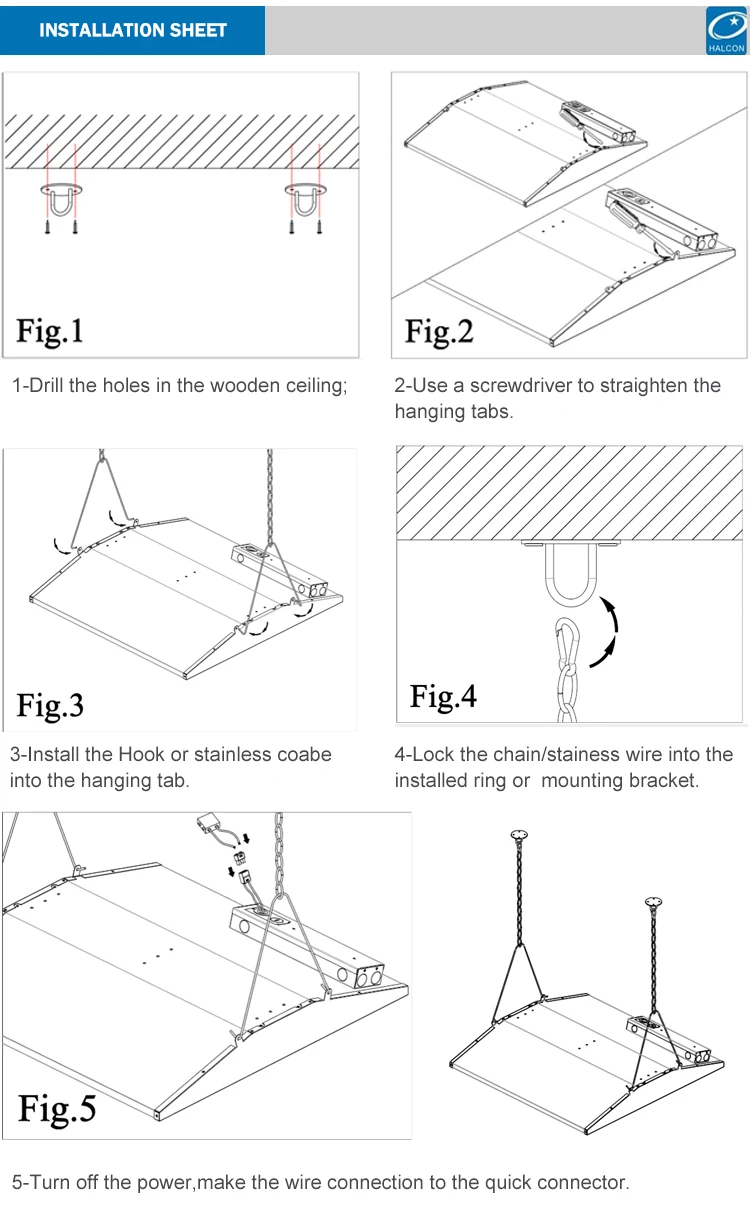 INSTALLATION SHEET

HALCON

Fig.1

1-Drill the holes in the wooden ceiling;

Fig.2

2-Use a screwdriver to straighten the hanging tabs.

Fig.3

3-Install the Hook or stainless coabe into the hanging tab.

Fig.4

4-Lock the chain/stainess wire into the installed ring or mounting bracket.

Fig.5

5-Turn off the power,make the wire connection to the quick connector.