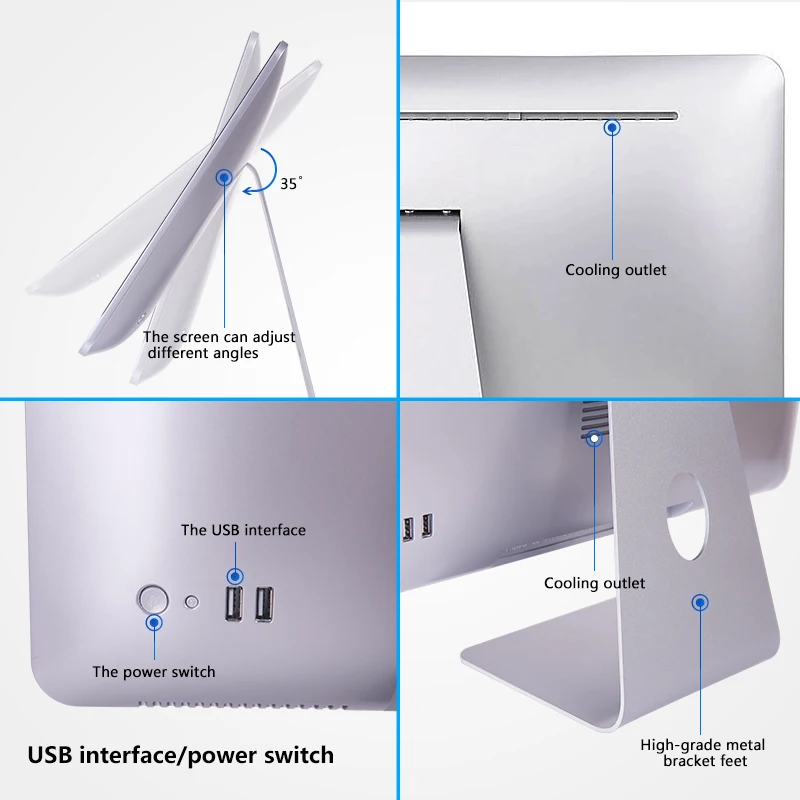 35°

The screen can adjust different angles

Cooling outlet

The USB interface

The power switch

USB interface/power switch

Cooling outlet

High-grade metal bracket feet