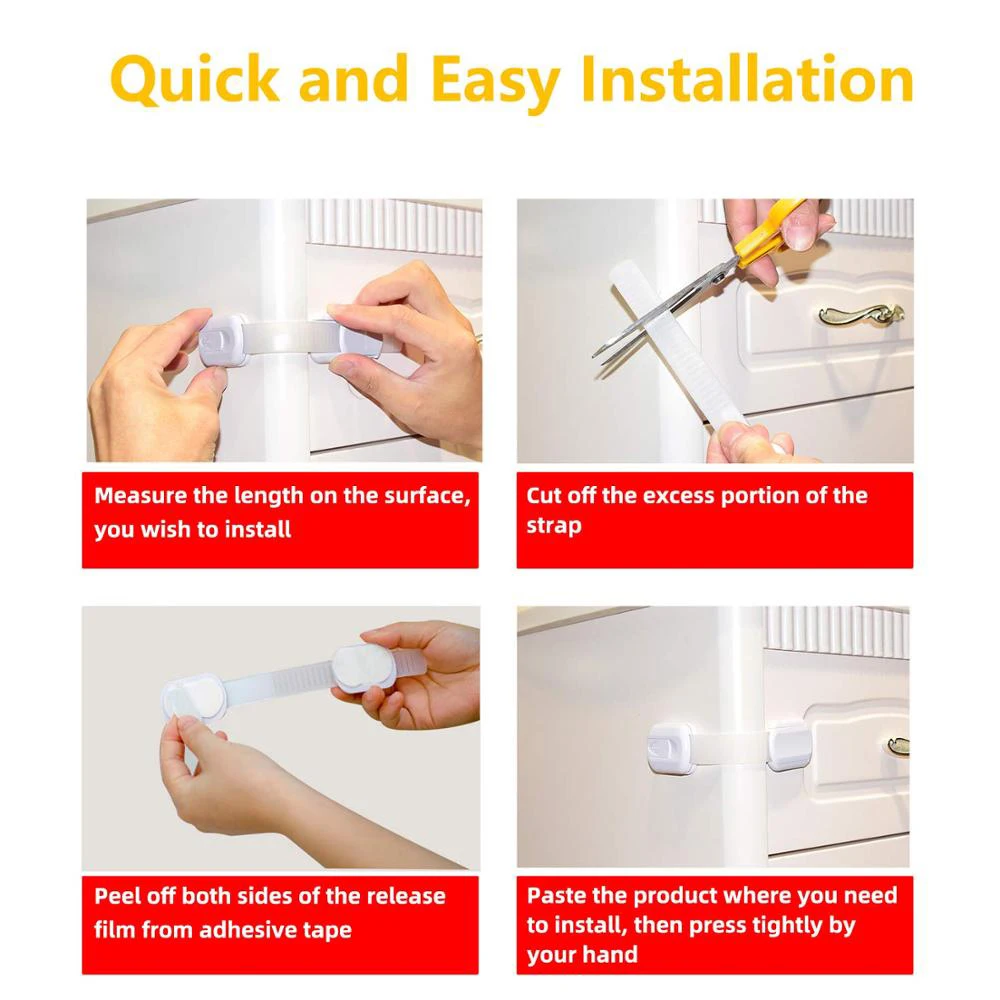 Quick and Easy Installation

Measure the length on the surface, you wish to install

Cut off the excess portion of the strap

Peel off both sides of the release film from adhesive tape

Paste the product where you need to install, then press tightly by your hand